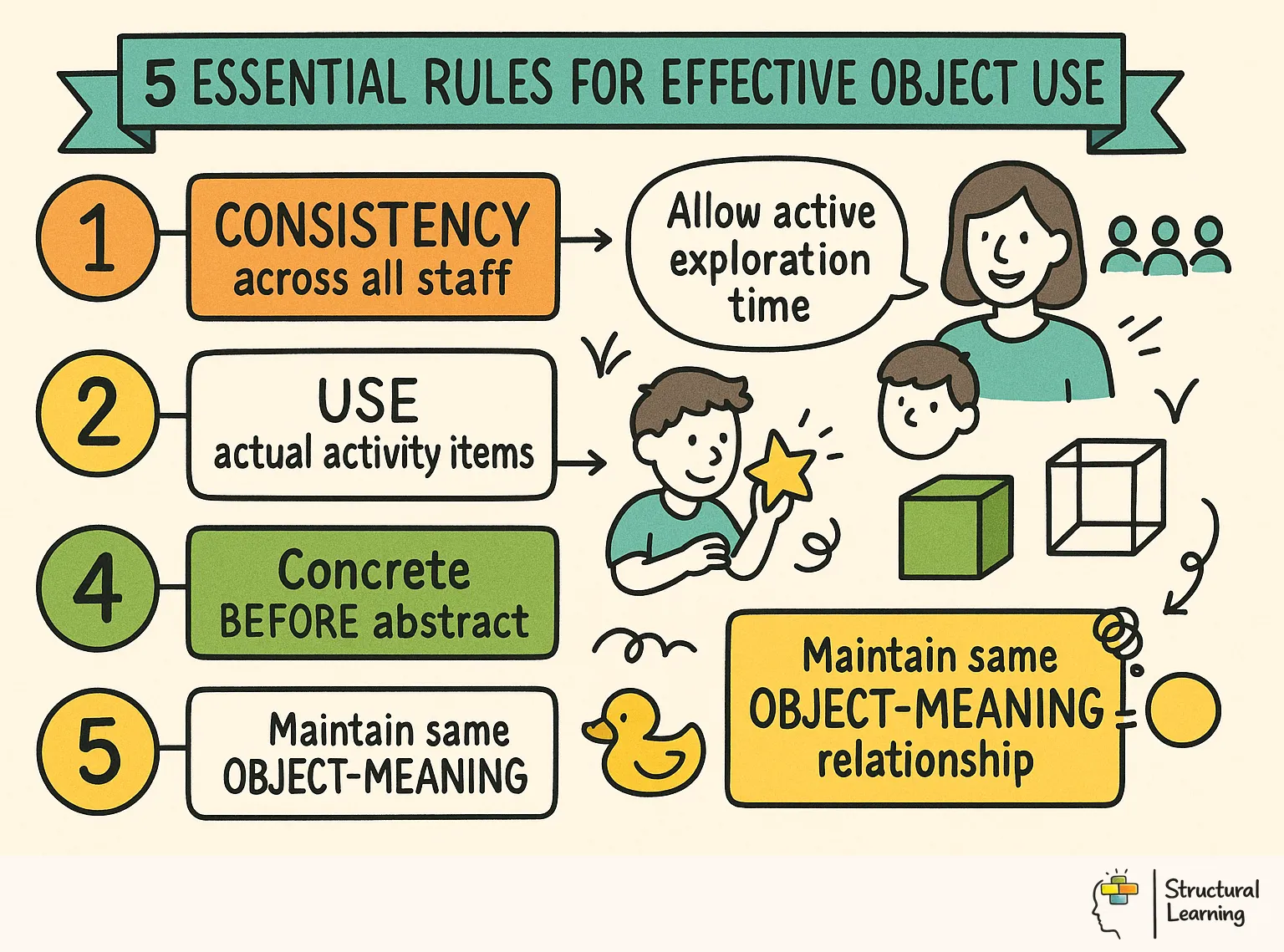 5 ESSENTIAL RULES FOR EFFECTIVE OBJECT USE

1
CONSISTENCY across all staff

Allow active exploration time

2
USE actual activity items

4
Concrete BEFORE abstract

5
Maintain same OBJECT-MEANING

Maintain same OBJECT-MEANING relationship

Structural Learning