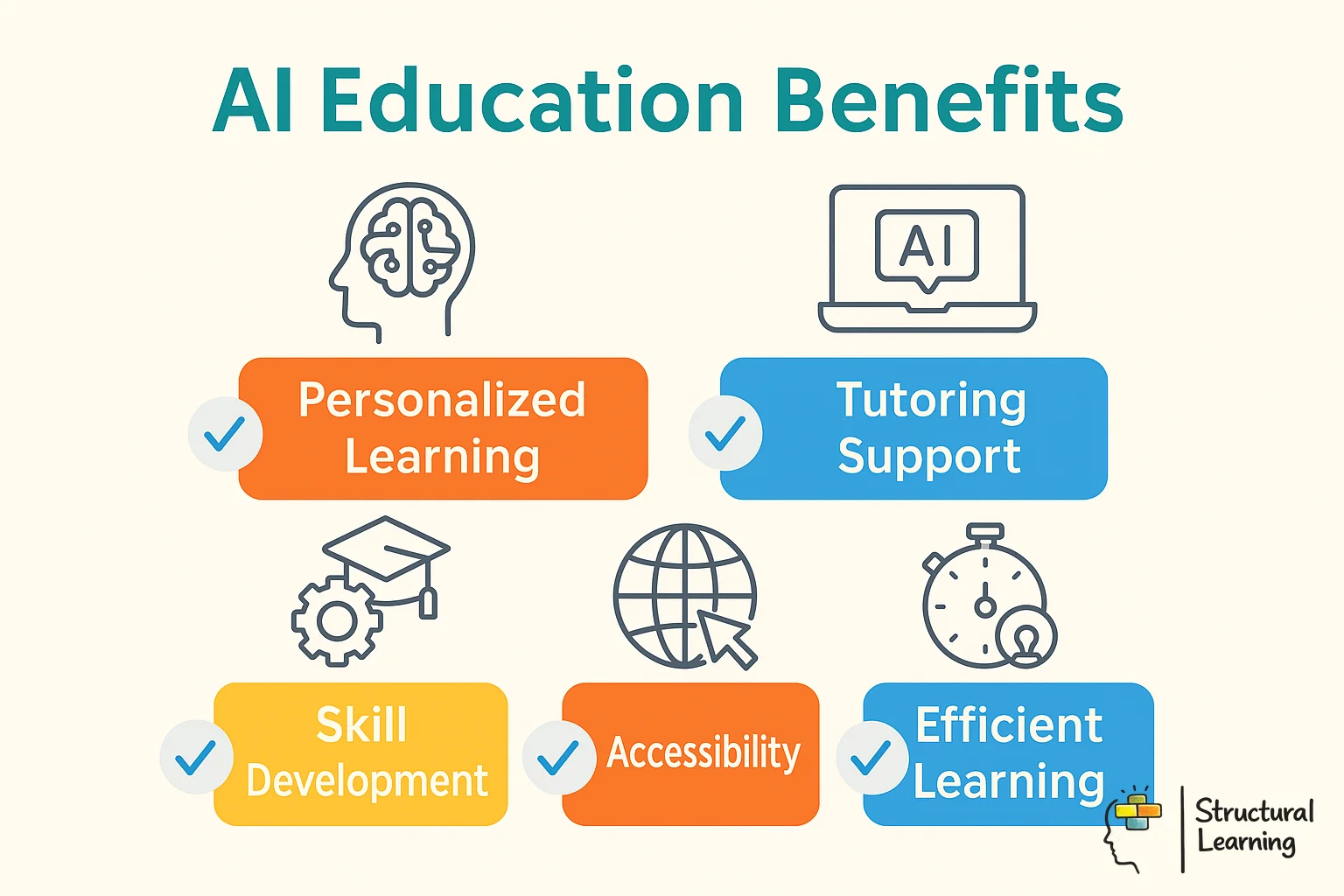 AI Education Benefits

AI

Personalized Learning

Tutoring Support

Skill Development

Accessibility

Efficient Learning

Structural Learning