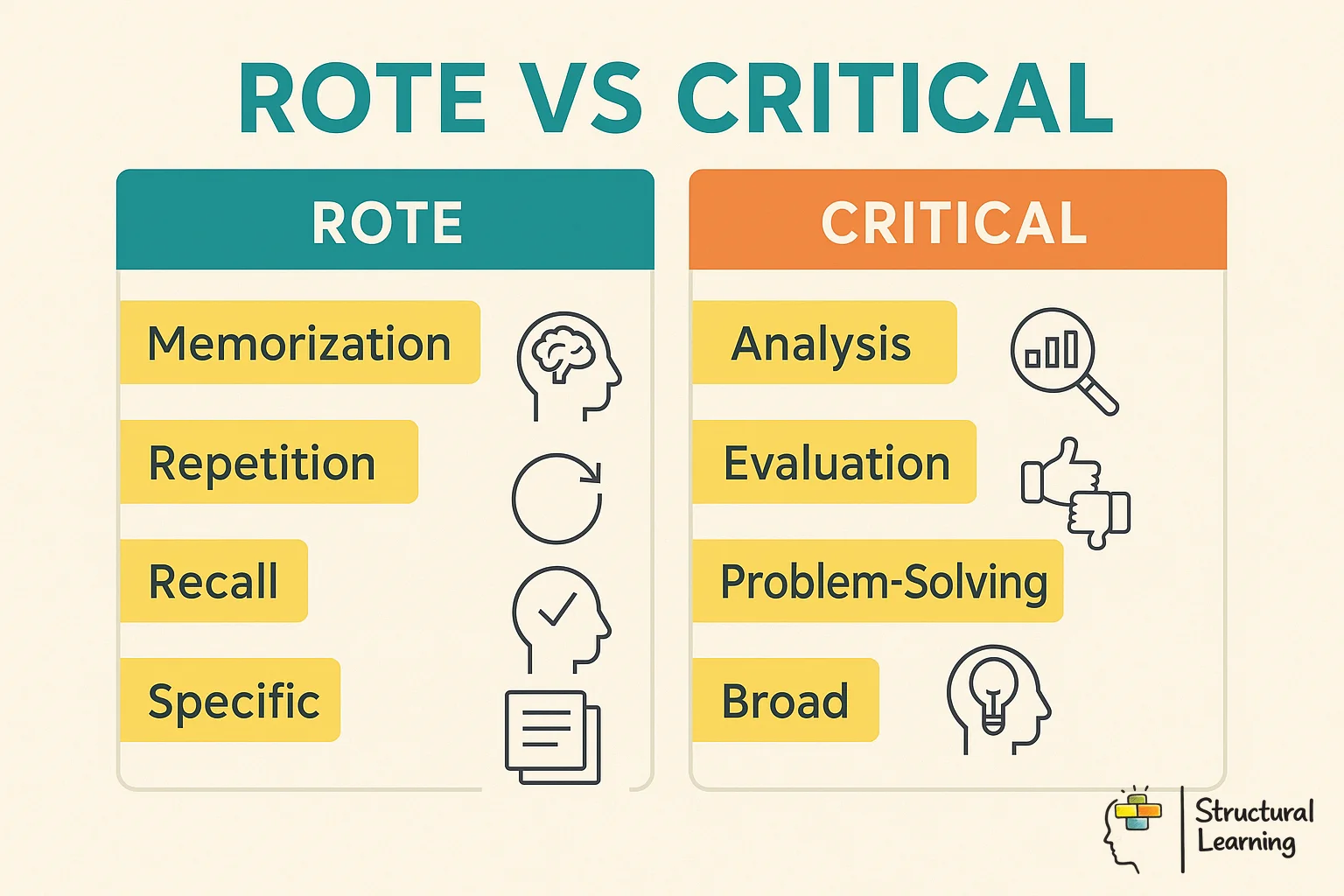 ROTE VS CRITICAL

ROTE

Memorization

Repetition

Recall

Specific

CRITICAL

Analysis

Evaluation

Problem-Solving

Broad

Structural Learning