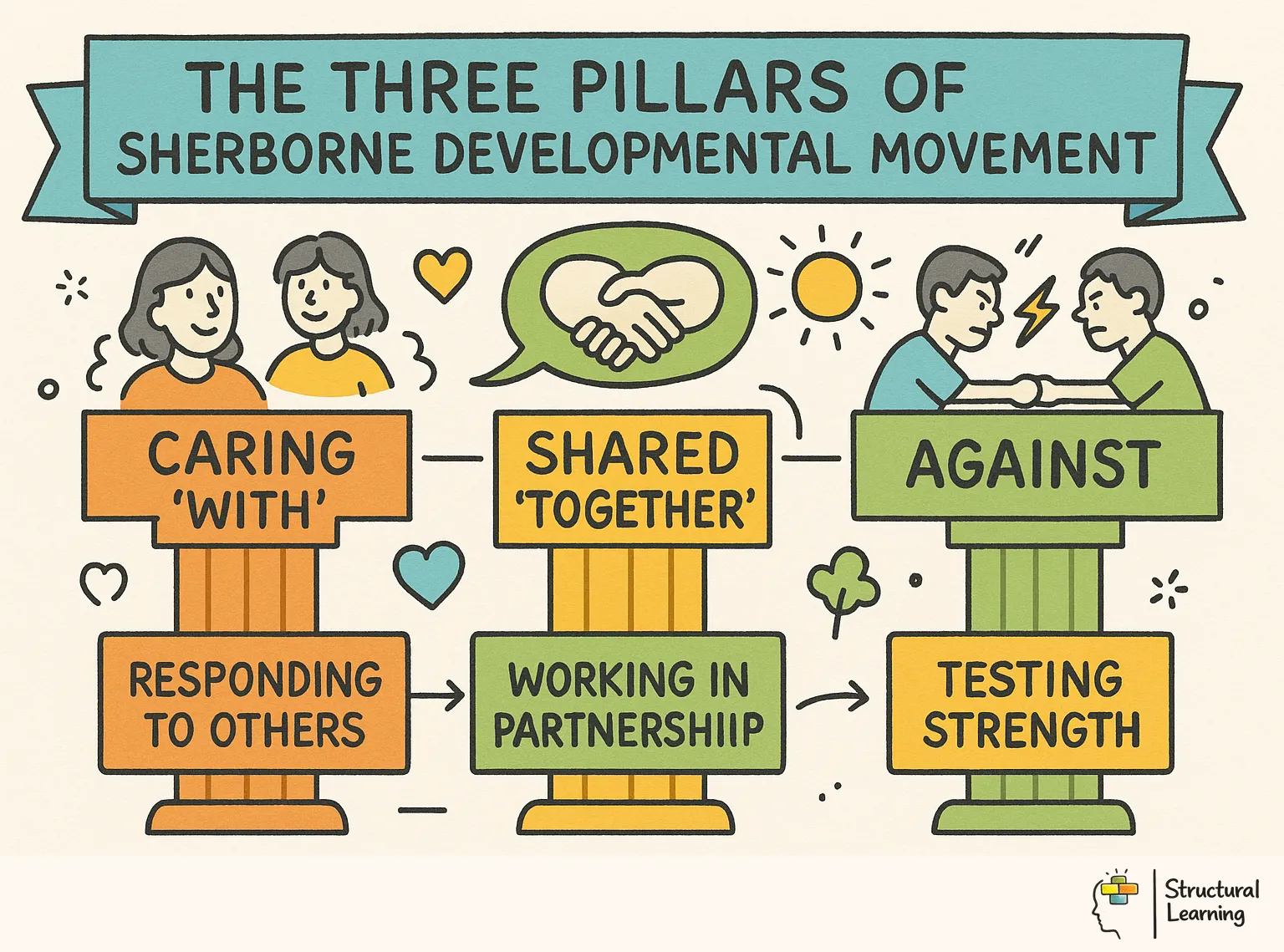 THE THREE PILLARS OF SHERBORNE DEVELOPMENTAL MOVEMENT

CARING 'WITH'

SHARED 'TOGETHER'

AGAINST

RESPONDING TO OTHERS

WORKING IN PARTNERSHIIP

TESTING STRENGTH

Structural Learning