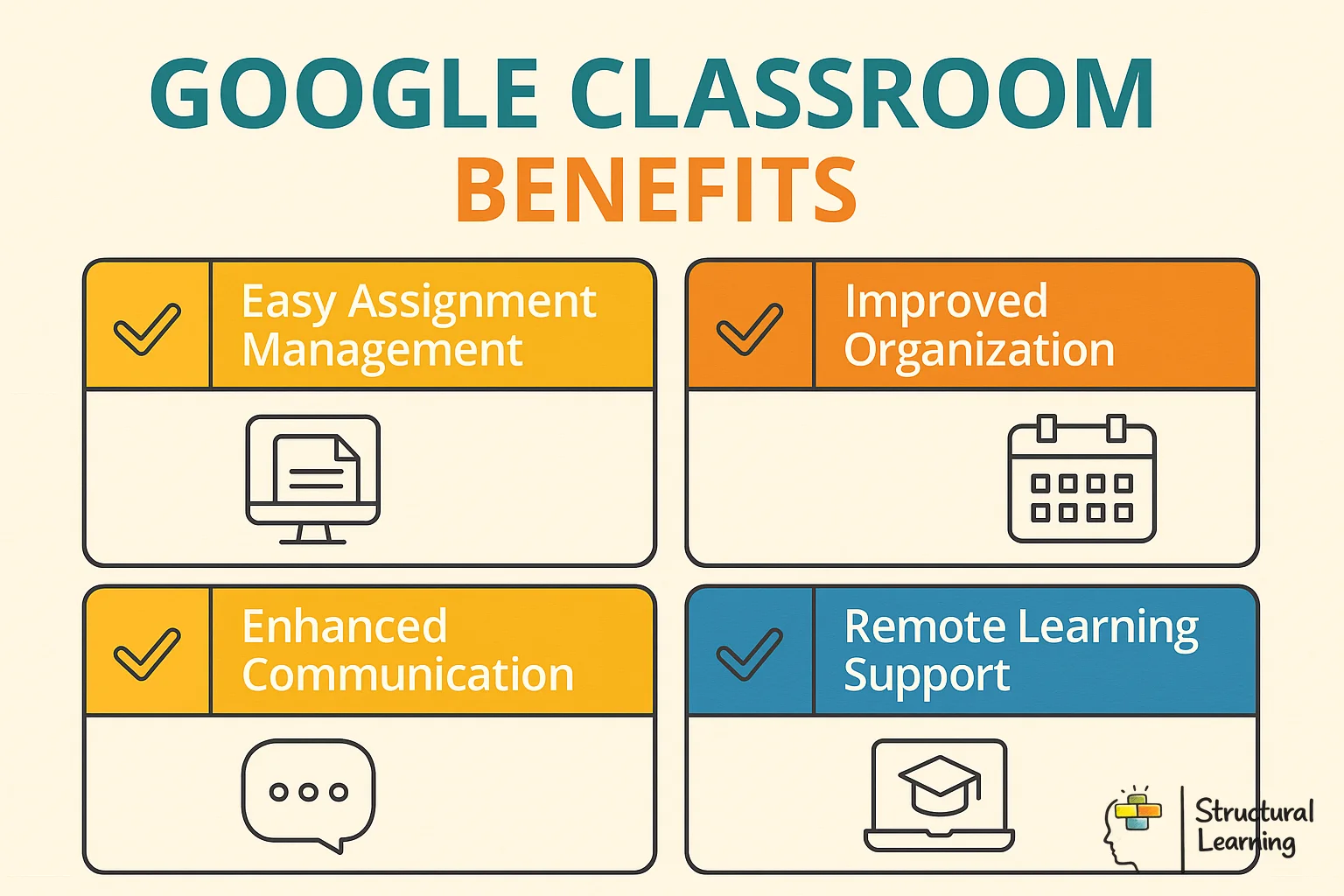 GOOGLE CLASSROOM
BENEFITS

Easy Assignment Management

Improved Organization

Enhanced Communication

Remote Learning Support

Structural Learning