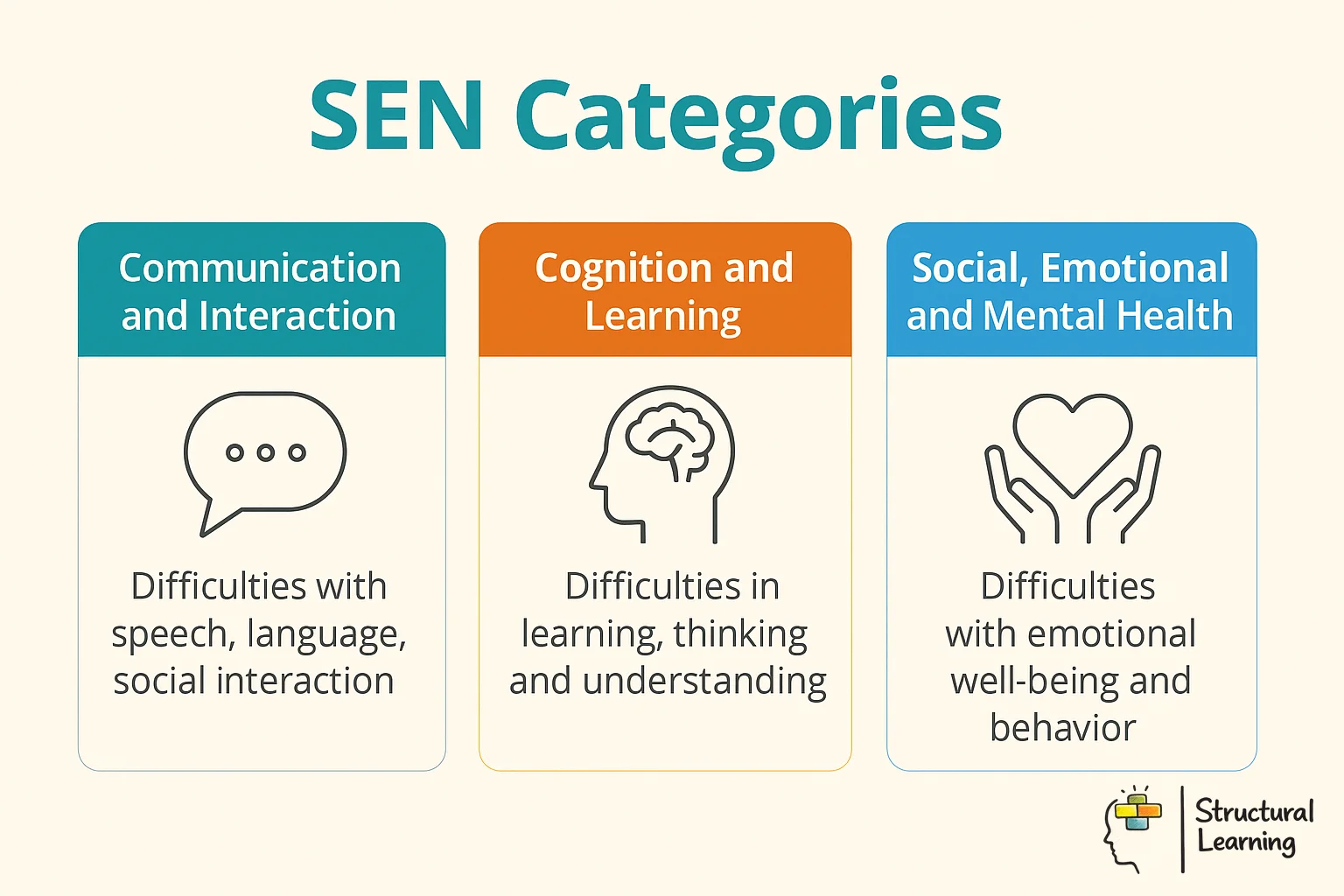 SEN Categories

Communication and Interaction

Difficulties with speech, language, social interaction

Cognition and Learning

Difficulties in learning, thinking and understanding

Social, Emotional and Mental Health

Difficulties with emotional well-being and behavior

Structural Learning