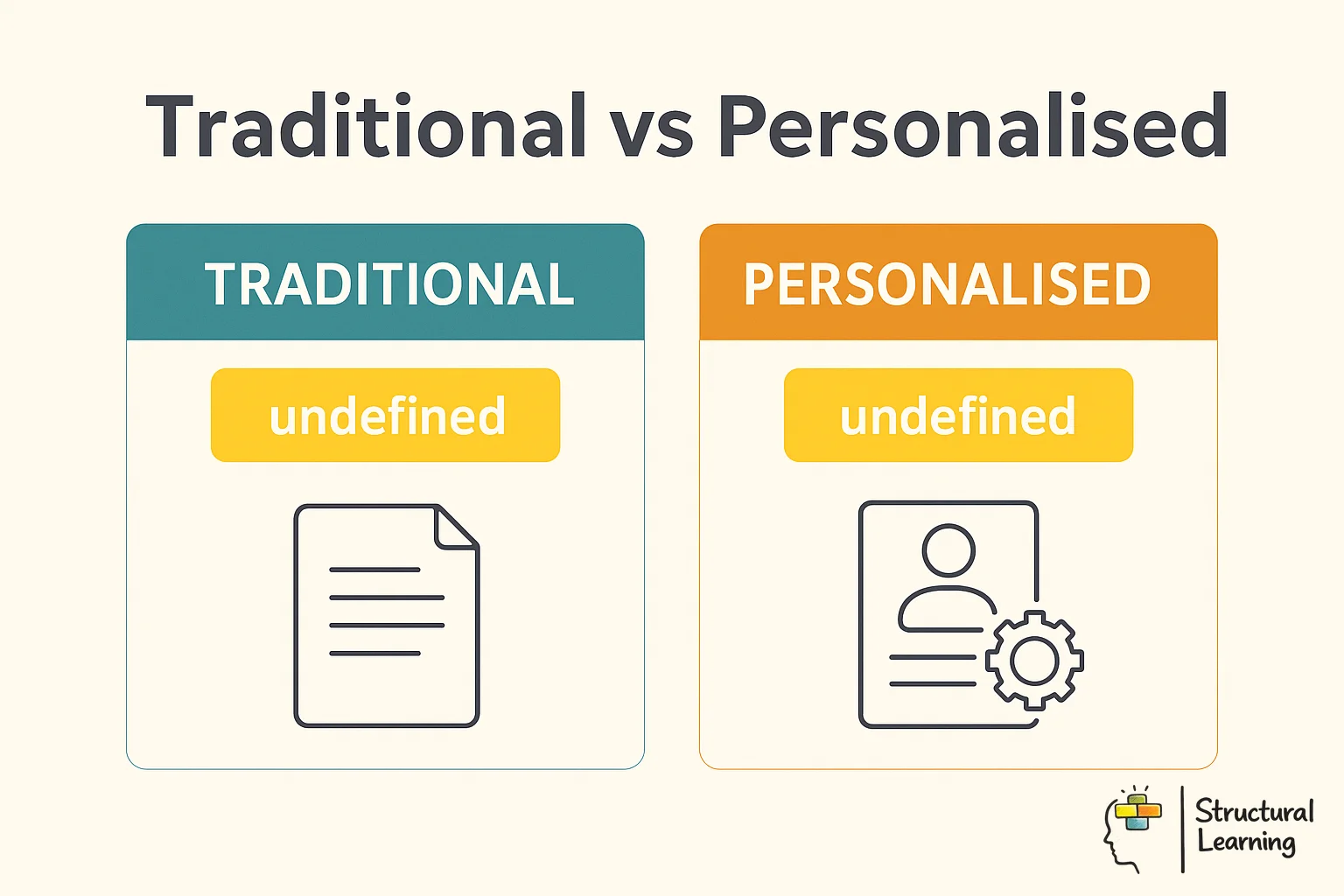 Traditional vs Personalised

TRADITIONAL

undefined

PERSONALISED

undefined

Structural Learning