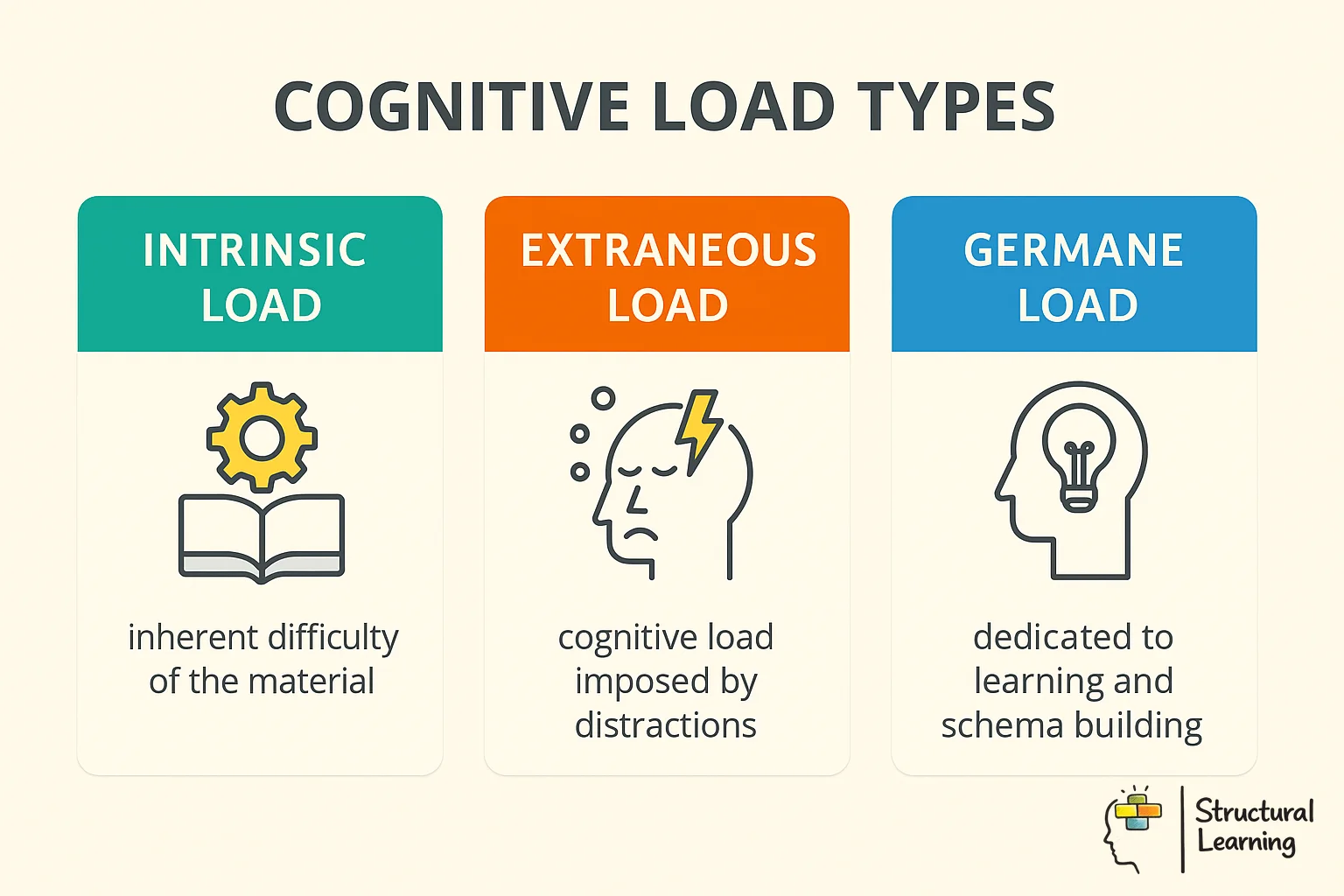 COGNITIVE LOAD TYPES

INTRINSIC LOAD

inherent difficulty of the material

EXTRANEOUS LOAD

cognitive load imposed by distractions

GERMANE LOAD

dedicated to learning and schema building

Structural Learning