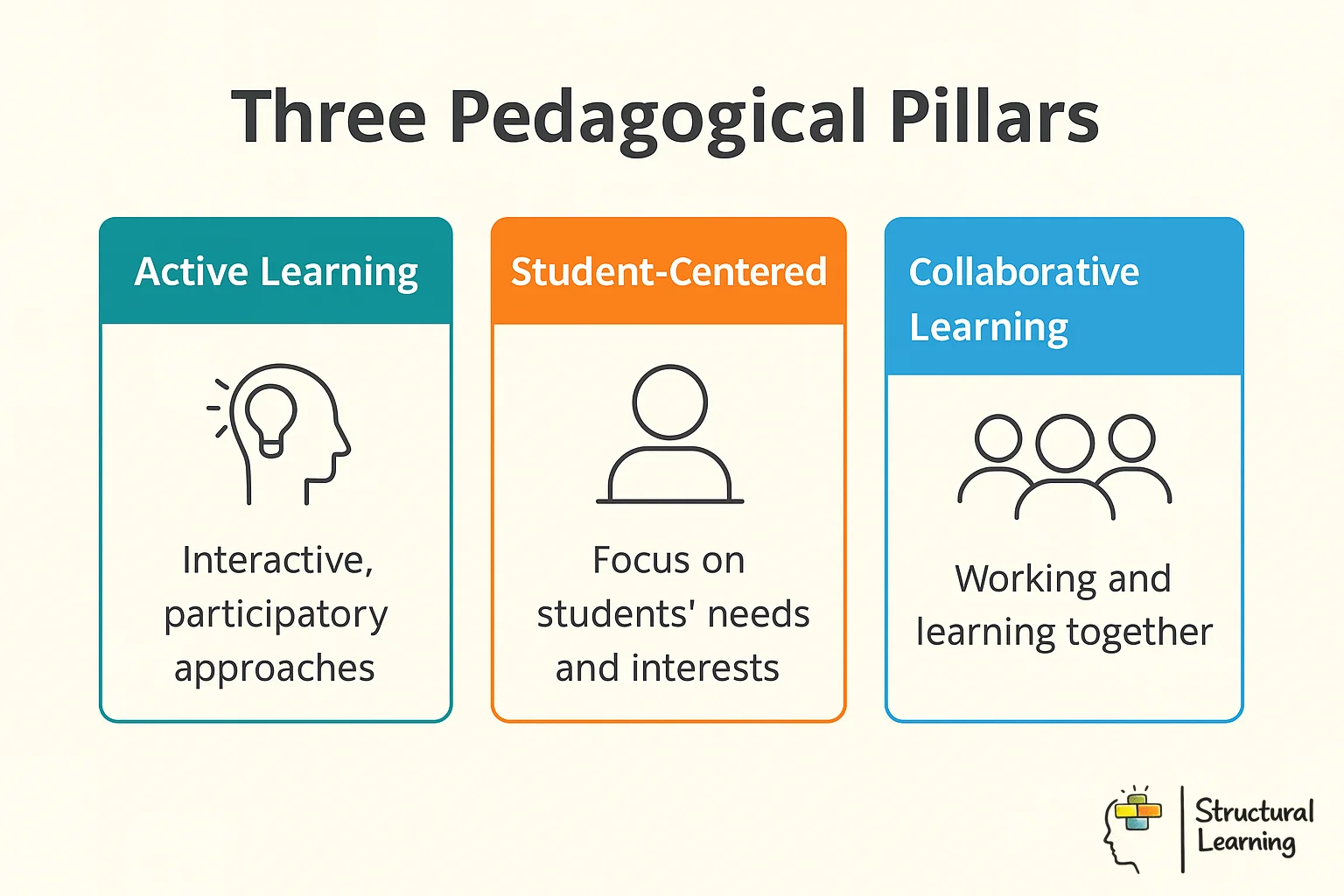 Three Pedagogical Pillars

Active Learning

Interactive, participatory approaches

Student-Centered

Focus on students' needs and interests

Collaborative Learning

Working and learning together

Structural Learning