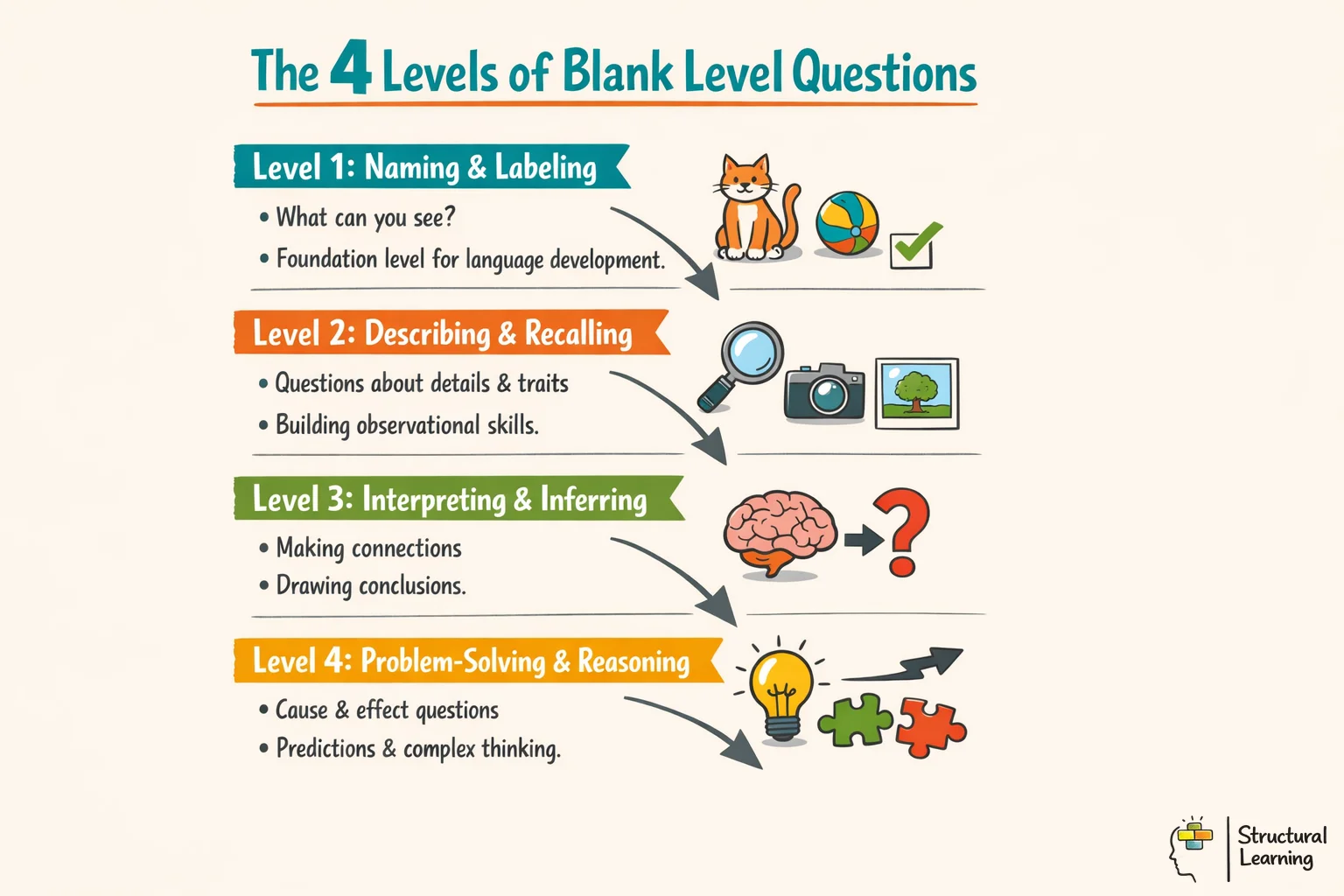 The 4 Levels of Blank Level Questions

Level 1: Naming & Labeling

• What can you see?
• Foundation level for language development.

Level 2: Describing & Recalling

• Questions about details & traits
• Building observational skills.

Level 3: Interpreting & Inferring

• Making connections
• Drawing conclusions.

Level 4: Problem-Solving & Reasoning

• Cause & effect questions
• Predictions & complex thinking.

Structural Learning