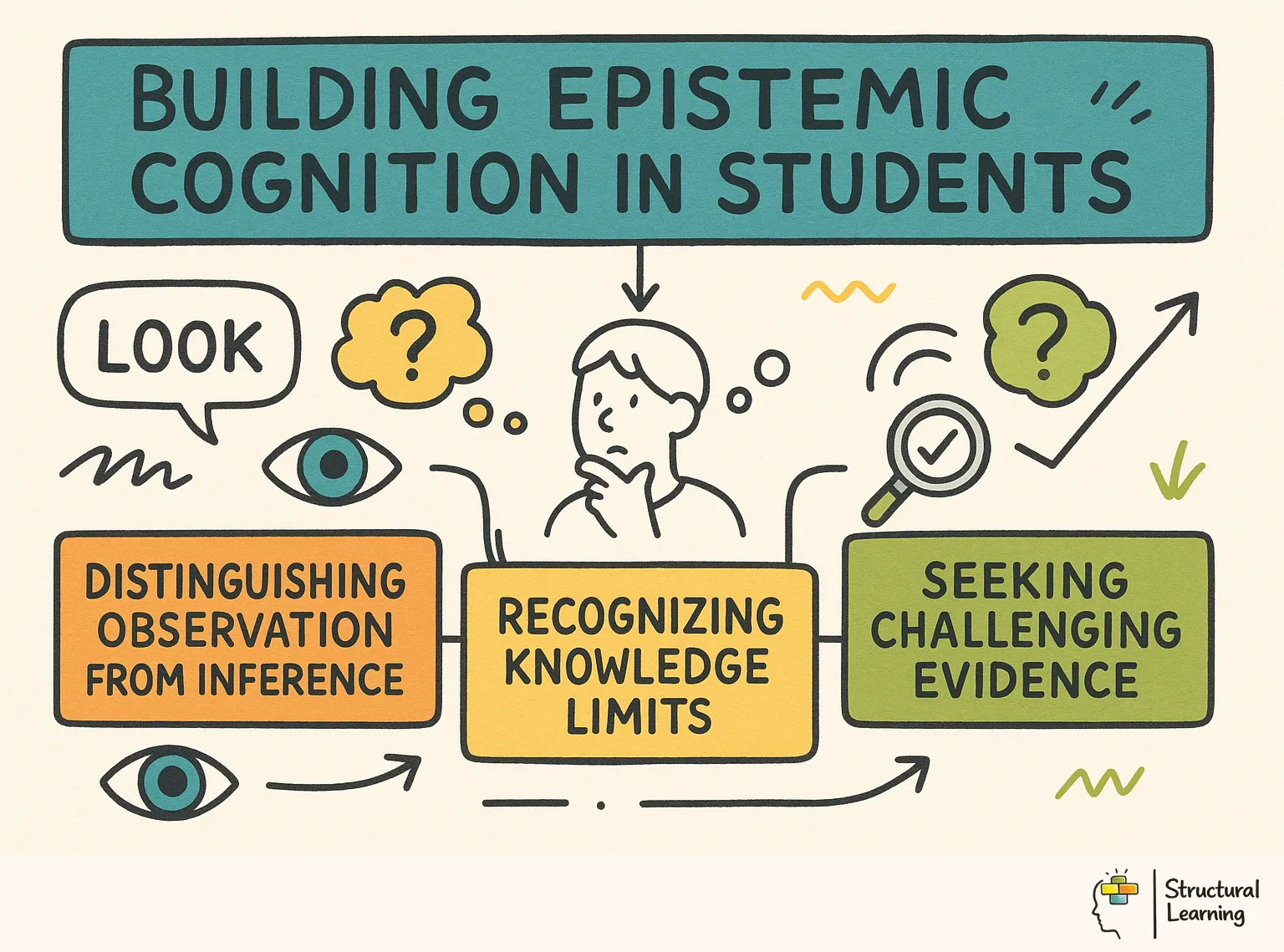 BUILDING EPISTEMIC COGNITION IN STUDENTS

LOOK

?

?

DISTINGUISHING OBSERVATION FROM INFERENCE

RECOGNIZING KNOWLEDGE LIMITS

SEEKING CHALLENGING EVIDENCE

Structural Learning