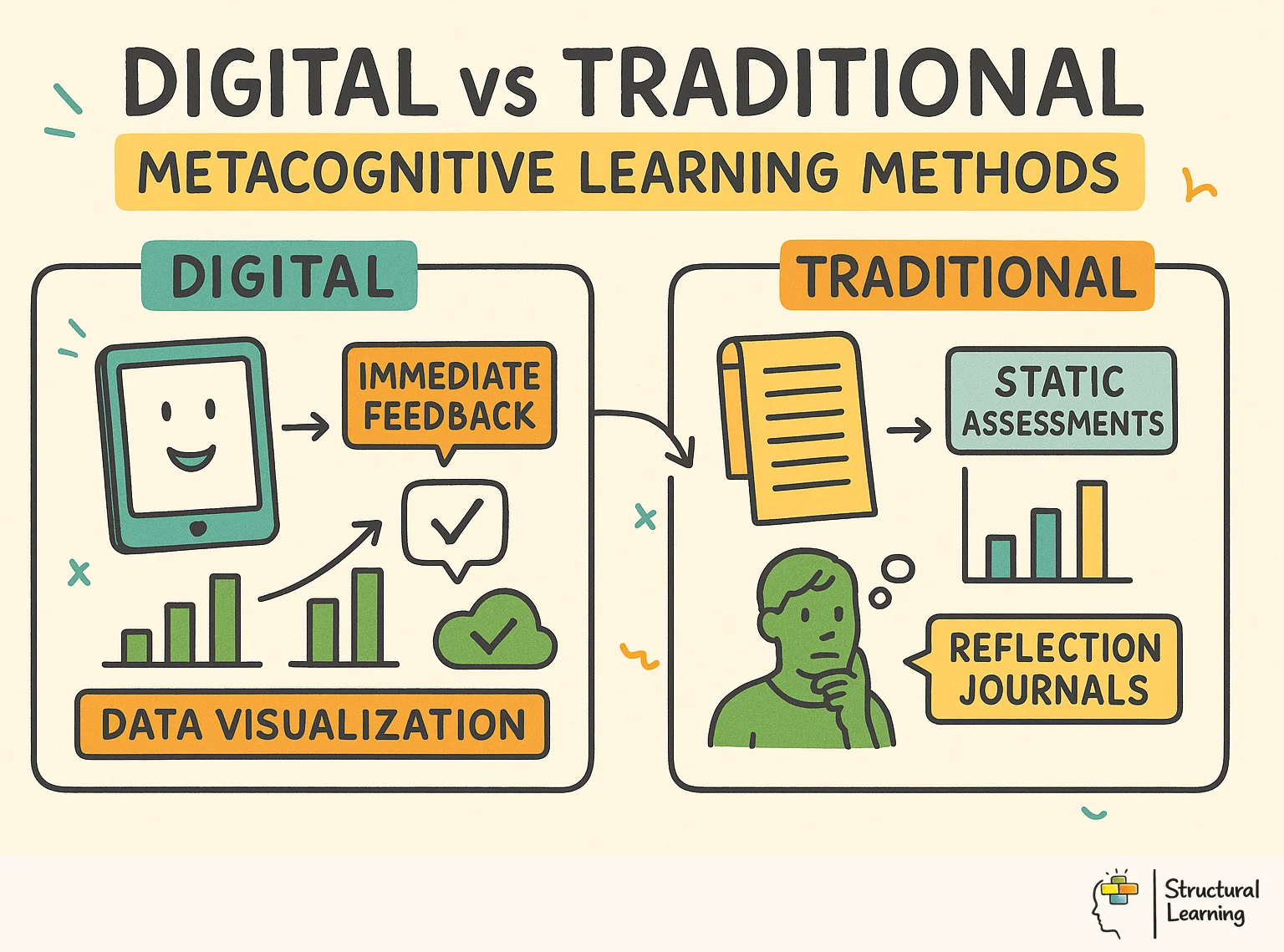 DIGITAL vs TRADITIONAL

METACOGNITIVE LEARNING METHODS

DIGITAL

IMMEDIATE FEEDBACK

DATA VISUALIZATION

TRADITIONAL

STATIC ASSESSMENTS

REFLECTION JOURNALS

Structural Learning