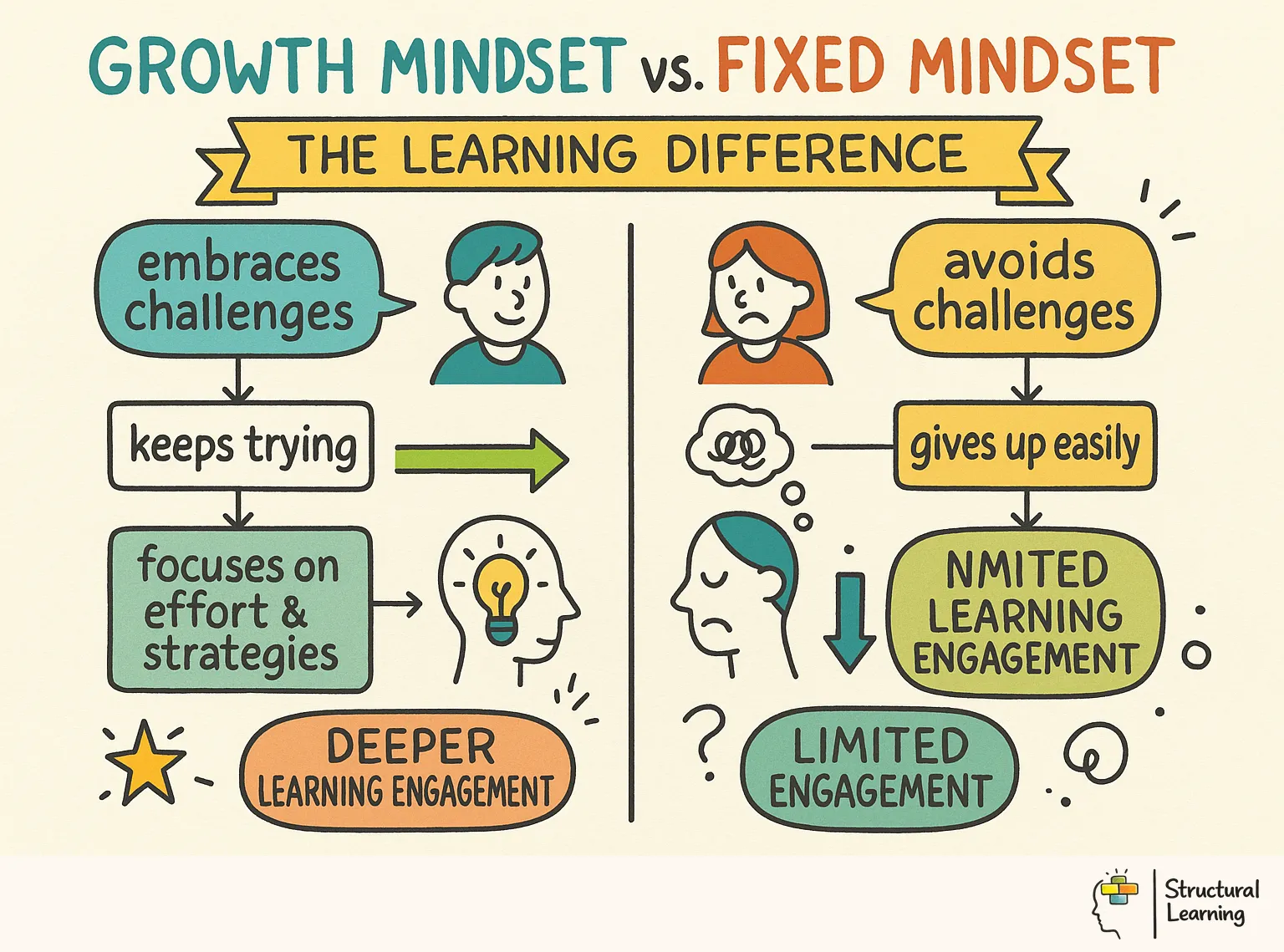 GROWTH MINDSET vs. FIXED MINDSET

THE LEARNING DIFFERENCE

embraces challenges

keeps trying

focuses on effort & strategies

DEEPER LEARNING ENGAGEMENT

avoids challenges

gives up easily

NMITED LEARNING ENGAGEMENT

LIMITED ENGAGEMENT

Structural Learning