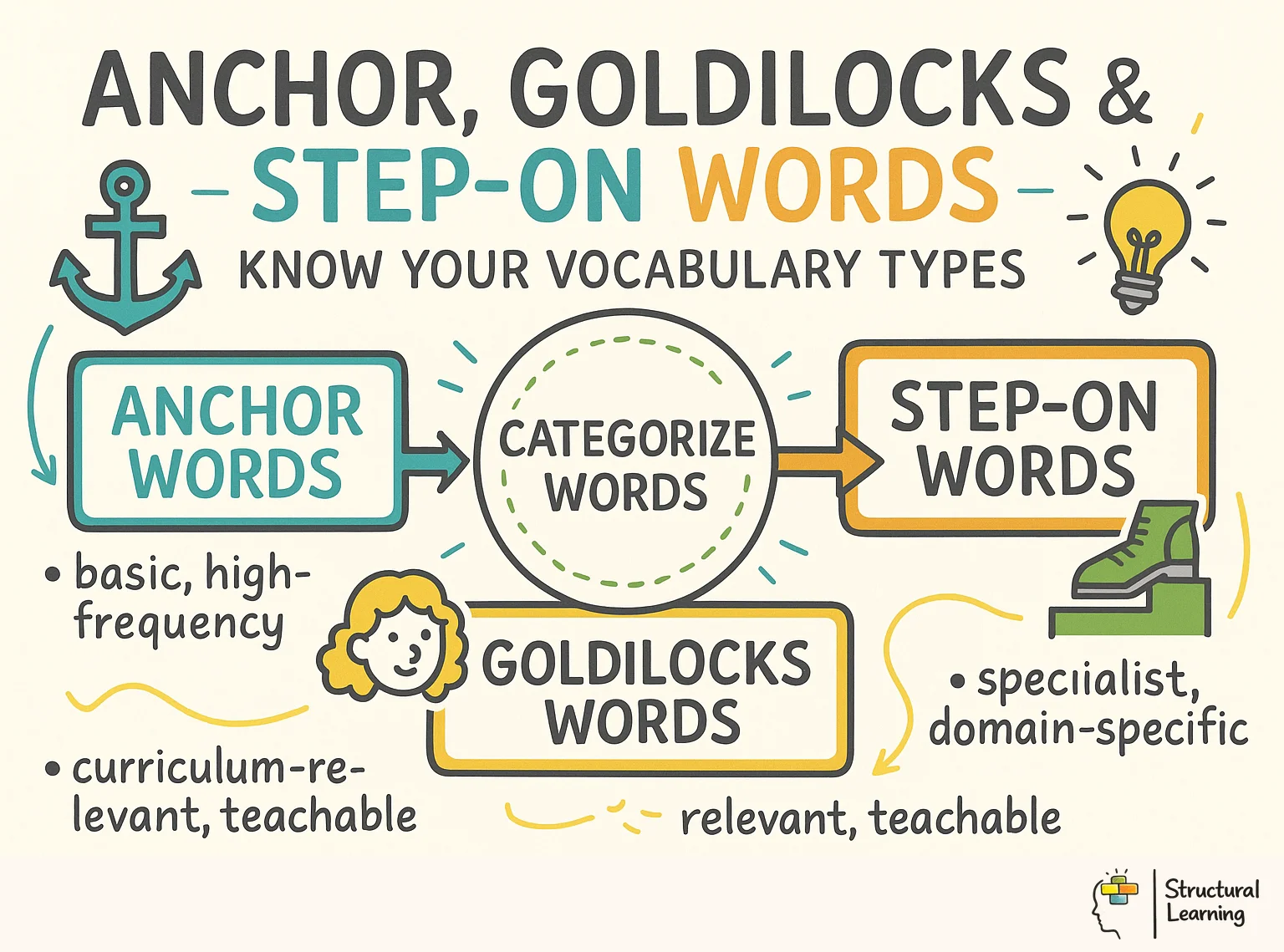 ANCHOR, GOLDILOCKS &
STEP-ON WORDS
KNOW YOUR VOCABULARY TYPES

ANCHOR WORDS

CATEGORIZE WORDS

STEP-ON WORDS

• basic, high-frequency

GOLDILOCKS WORDS

• speciialist, domain-specific

• curriculum-relevant, teachable

relevant, teachable

Structural Learning