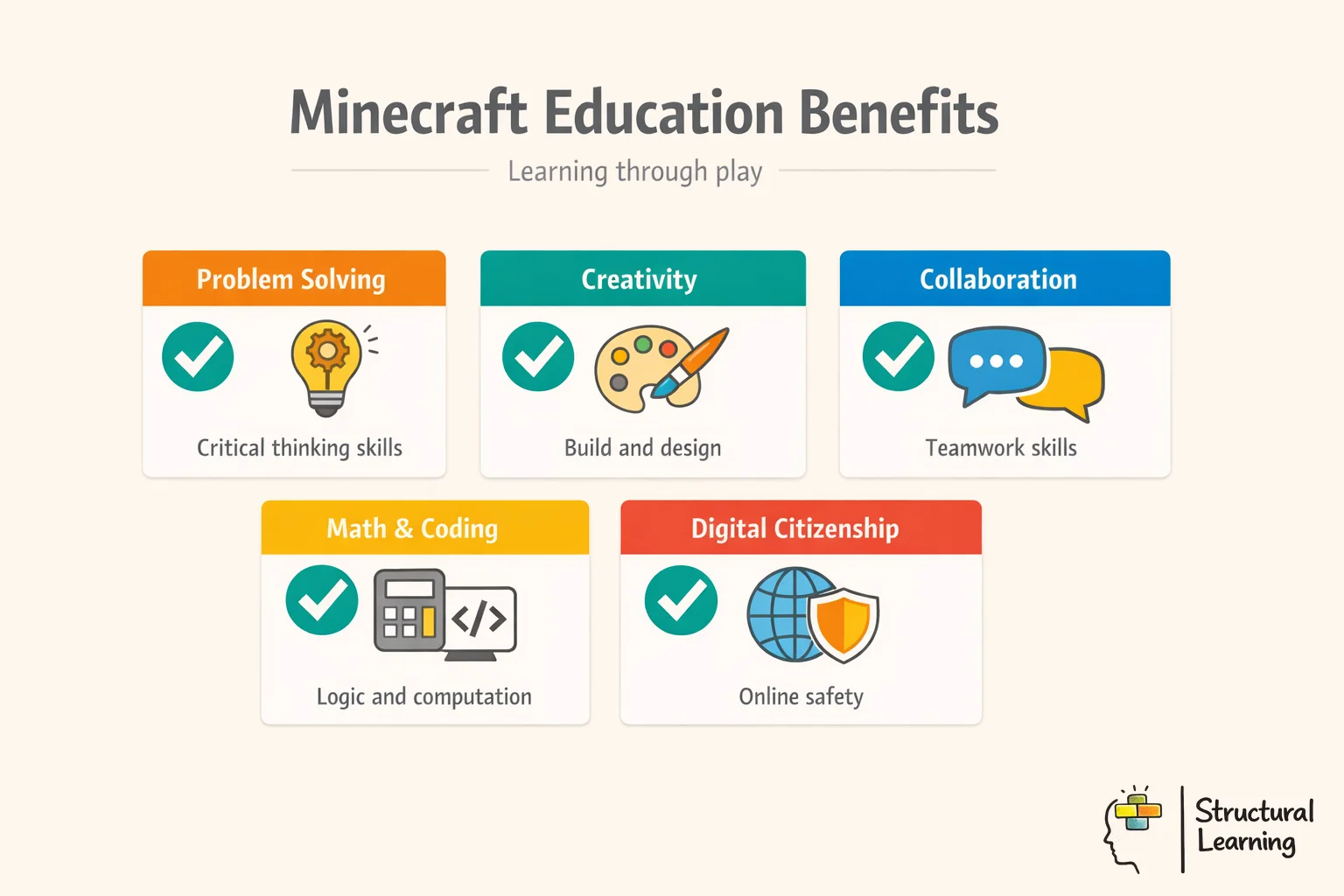 Minecraft Education Benefits

Learning through play

Problem Solving

Critical thinking skills

Creativity

Build and design

Collaboration

Teamwork skills

Math & Coding

</>

Logic and computation

Digital Citizenship

Online safety

Structural Learning