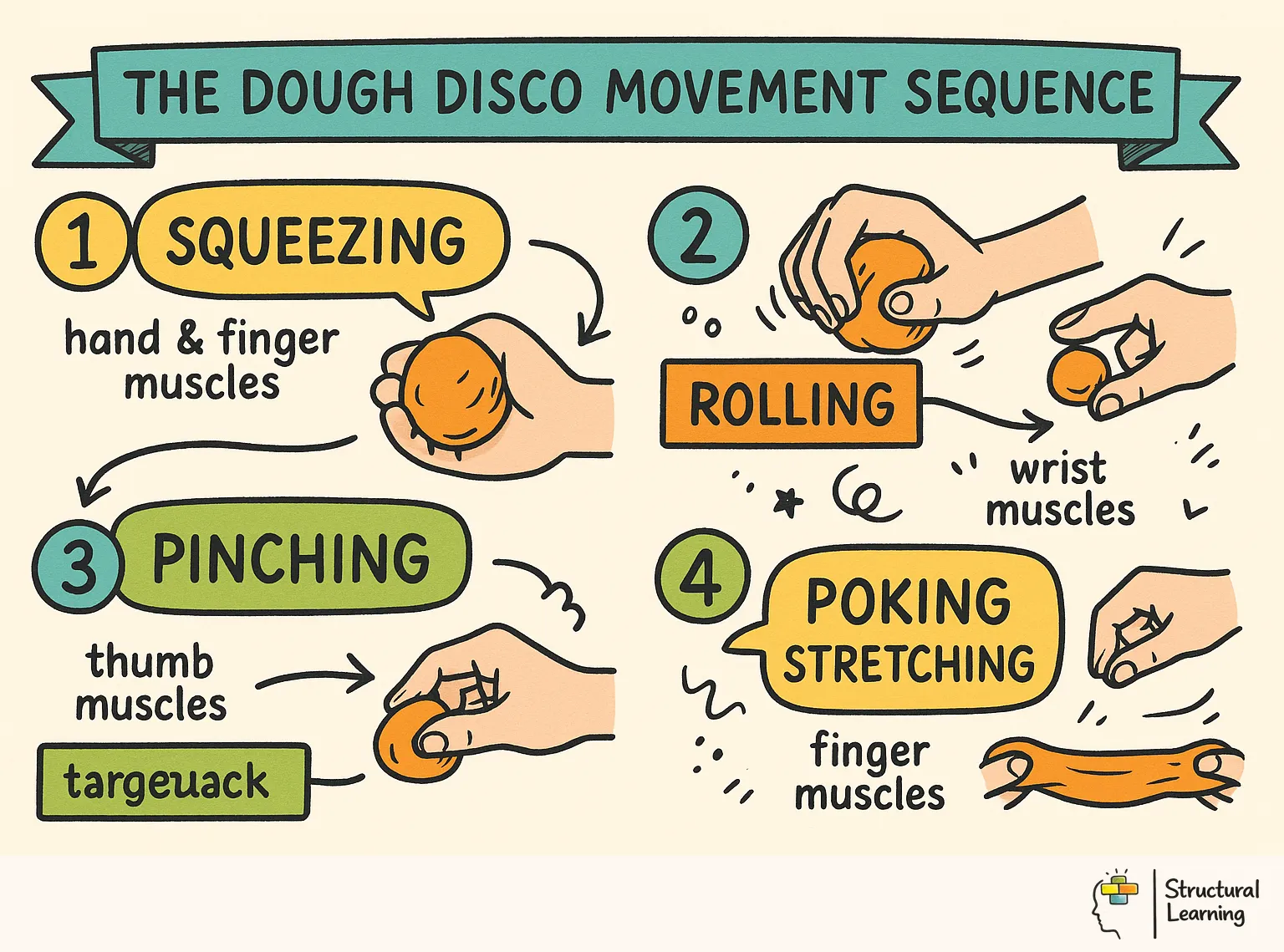 THE DOUGH DISCO MOVEMENT SEQUENCE

1 SQUEEZING

hand & finger muscles

2

ROLLING

wrist muscles

3 PINCHING

thumb muscles

targeuack

4 POKING STRETCHING

finger muscles

Structural Learning