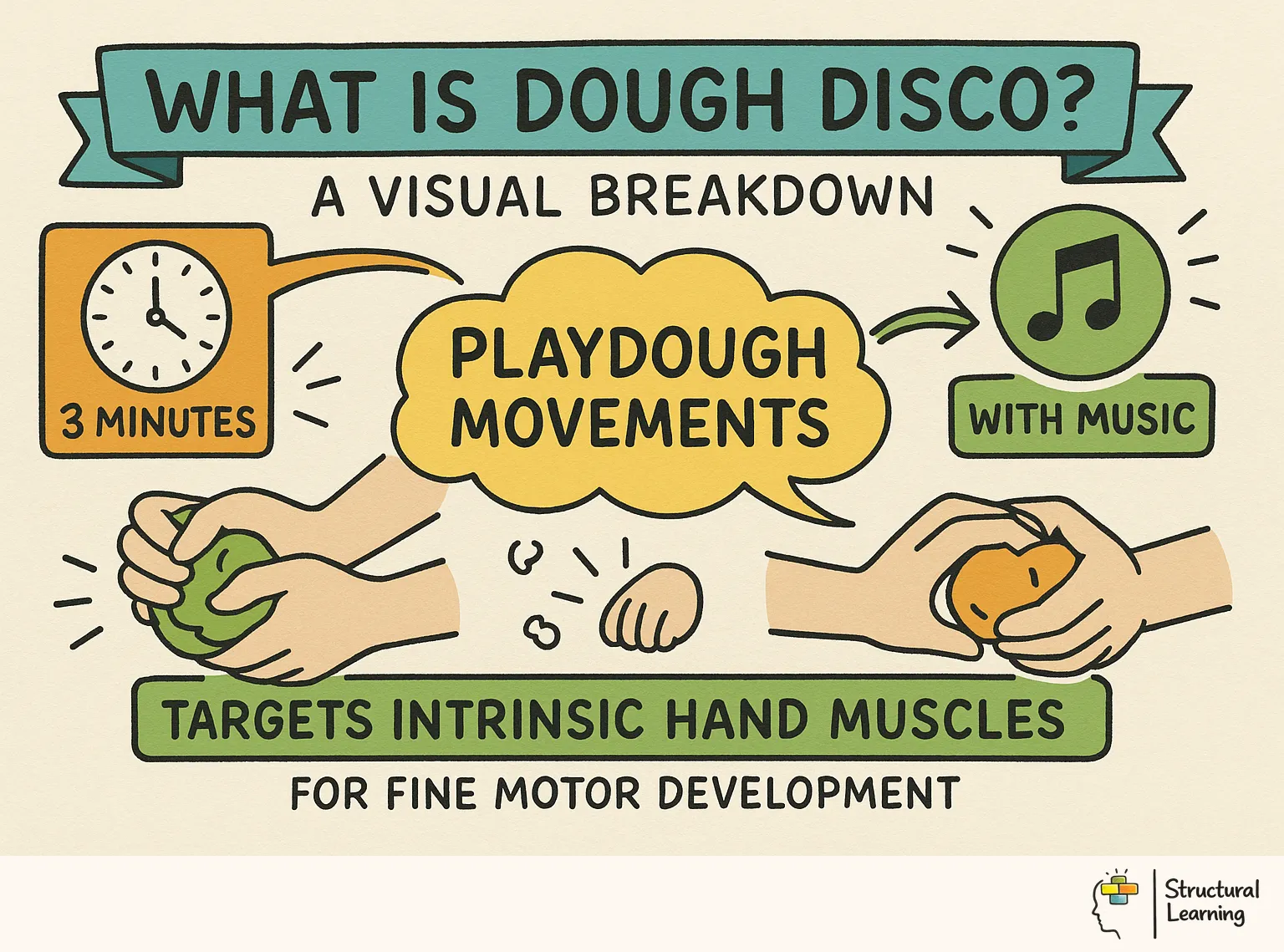 WHAT IS DOUGH DISCO?

A VISUAL BREAKDOWN

3 MINUTES

PLAYDOUGH MOVEMENTS

WITH MUSIC

TARGETS INTRINSIC HAND MUSCLES

FOR FINE MOTOR DEVELOPMENT

Structural Learning