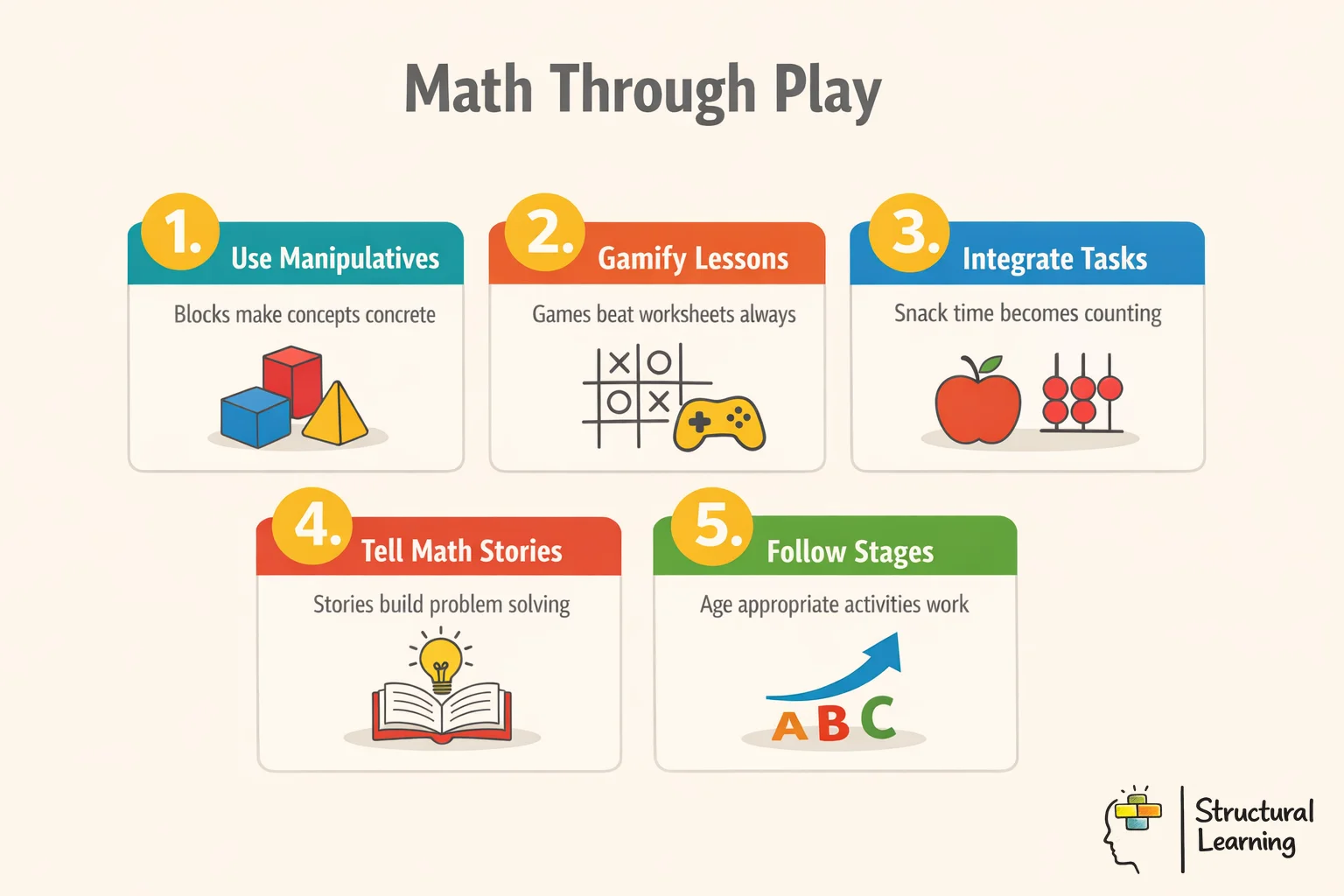 Math Through Play

1. Use Manipulatives

Blocks make concepts concrete

2. Gamify Lessons

Games beat worksheets always

3. Integrate Tasks

Snack time becomes counting

4. Tell Math Stories

Stories build problem solving

5. Follow Stages

Age appropriate activities work

A B C

Structural Learning