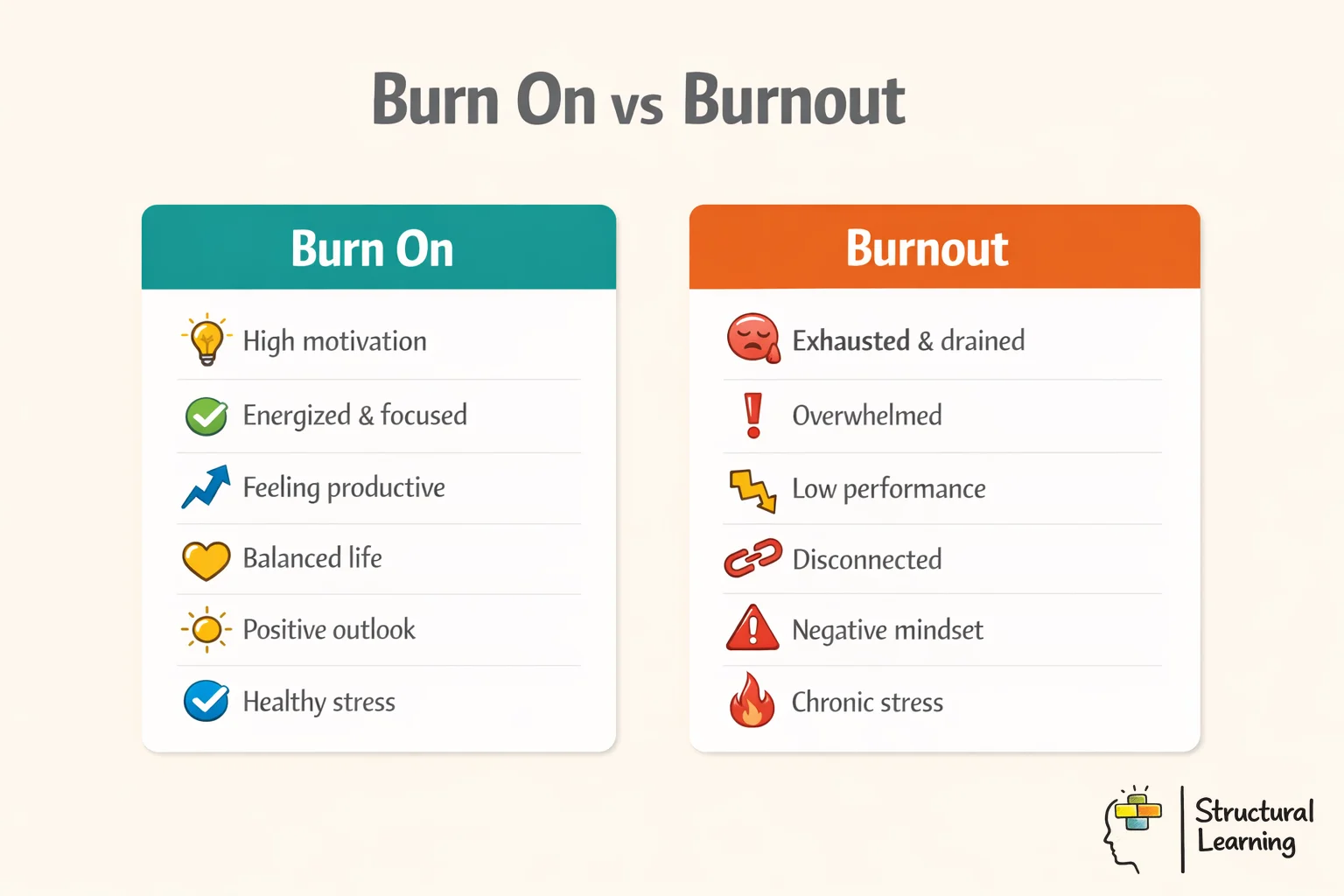 Burn On vs Burnout

Burn On

High motivation

Energized & focused

Feeling productive

Balanced life

Positive outlook

Healthy stress

Burnout

Exhausted & drained

Overwhelmed

Low performance

Disconnected

Negative mindset

Chronic stress

Structural Learning