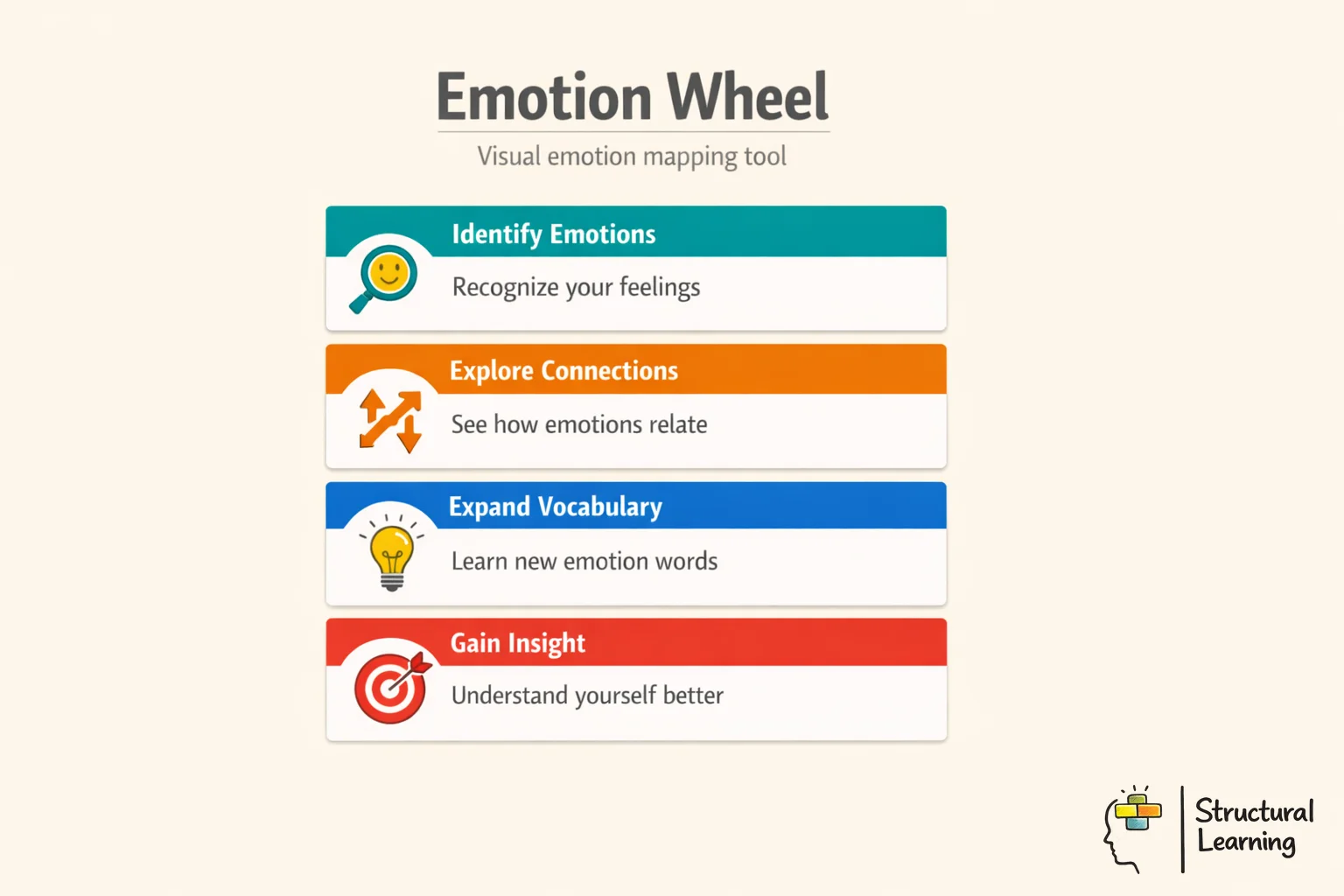 Emotion Wheel

Visual emotion mapping tool

Identify Emotions

Recognize your feelings

Explore Connections

See how emotions relate

Expand Vocabulary

Learn new emotion words

Gain Insight

Understand yourself better

Structural Learning