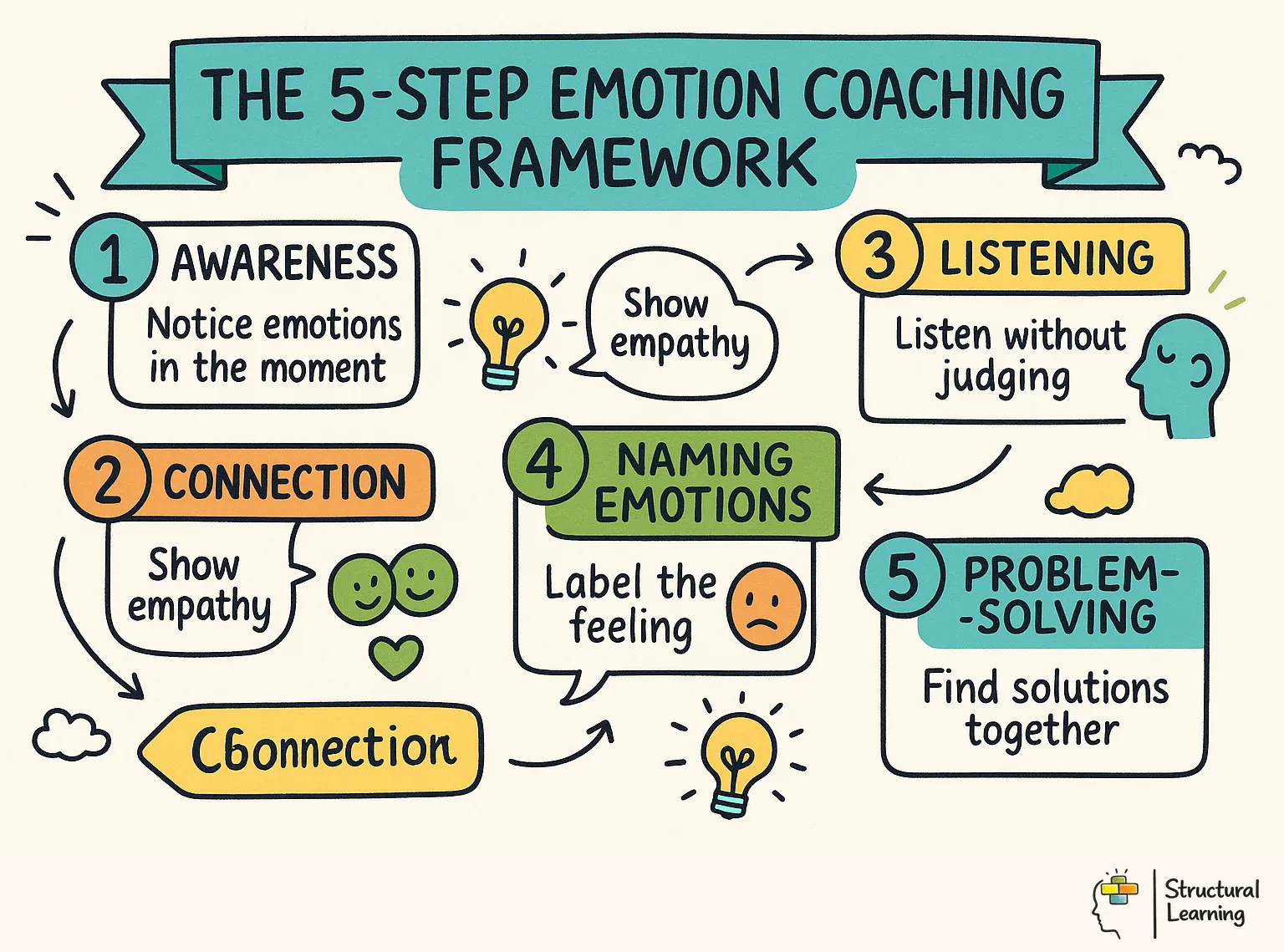 THE 5-STEP EMOTION COACHING FRAMEWORK

1 AWARENESS
Notice emotions in the moment

Show empathy

3 LISTENING
Listen without judging

2 CONNECTION
Show empathy

4 NAMING EMOTIONS
Label the feeling

5 PROBLEM-SOLVING
Find solutions together

C6onnection

Structural Learning