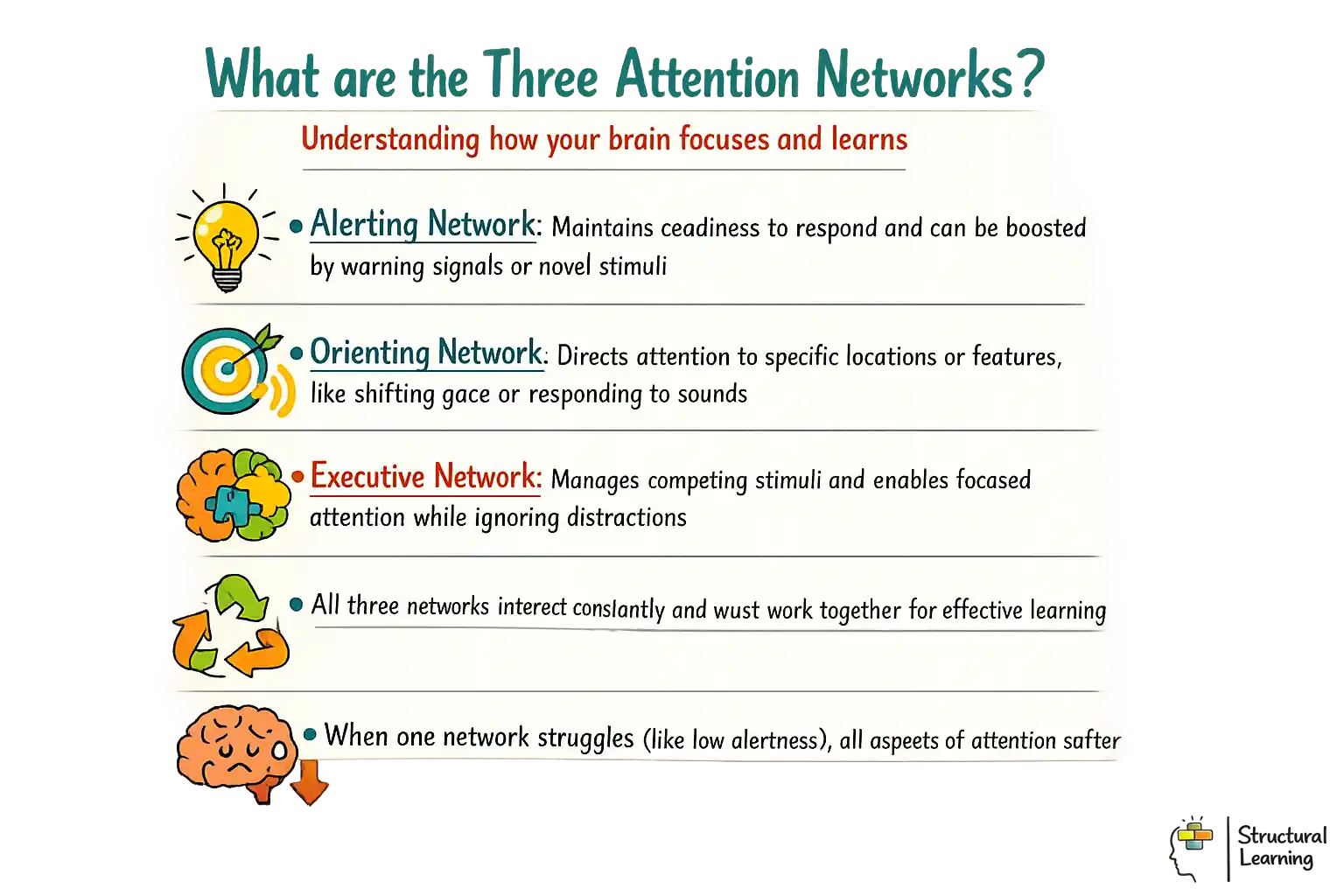 What are the Three Attention Networks?

Understanding how your brain focuses and learns

• Alerting Network: Maintains ceadiness to respond and can be boosted by warning signals or novel stimuli

• Orienting Network: Directs attention to specific locations or features, like shifting gace or responding to sounds

• Executive Network: Manages competing stimuli and enables focased attention while ignoring distractions

• All three networks interect conslantly and wust work together for effective learning

• When one network struggles (like low alertness), all aspeets of attention safter

Structural Learning