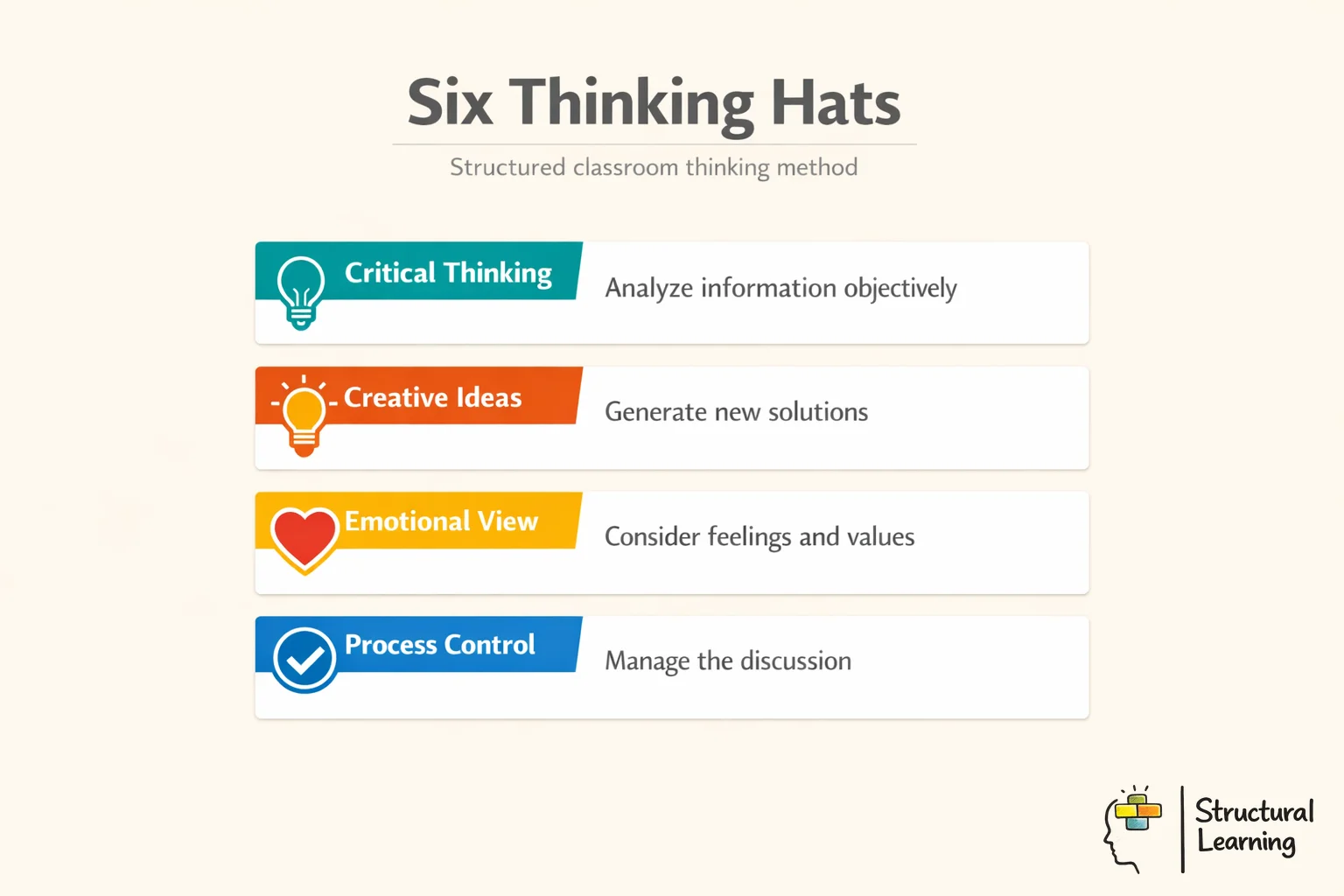 Six Thinking Hats

Structured classroom thinking method

Critical Thinking

Analyze information objectively

Creative Ideas

Generate new solutions

Emotional View

Consider feelings and values

Process Control

Manage the discussion

Structural Learning