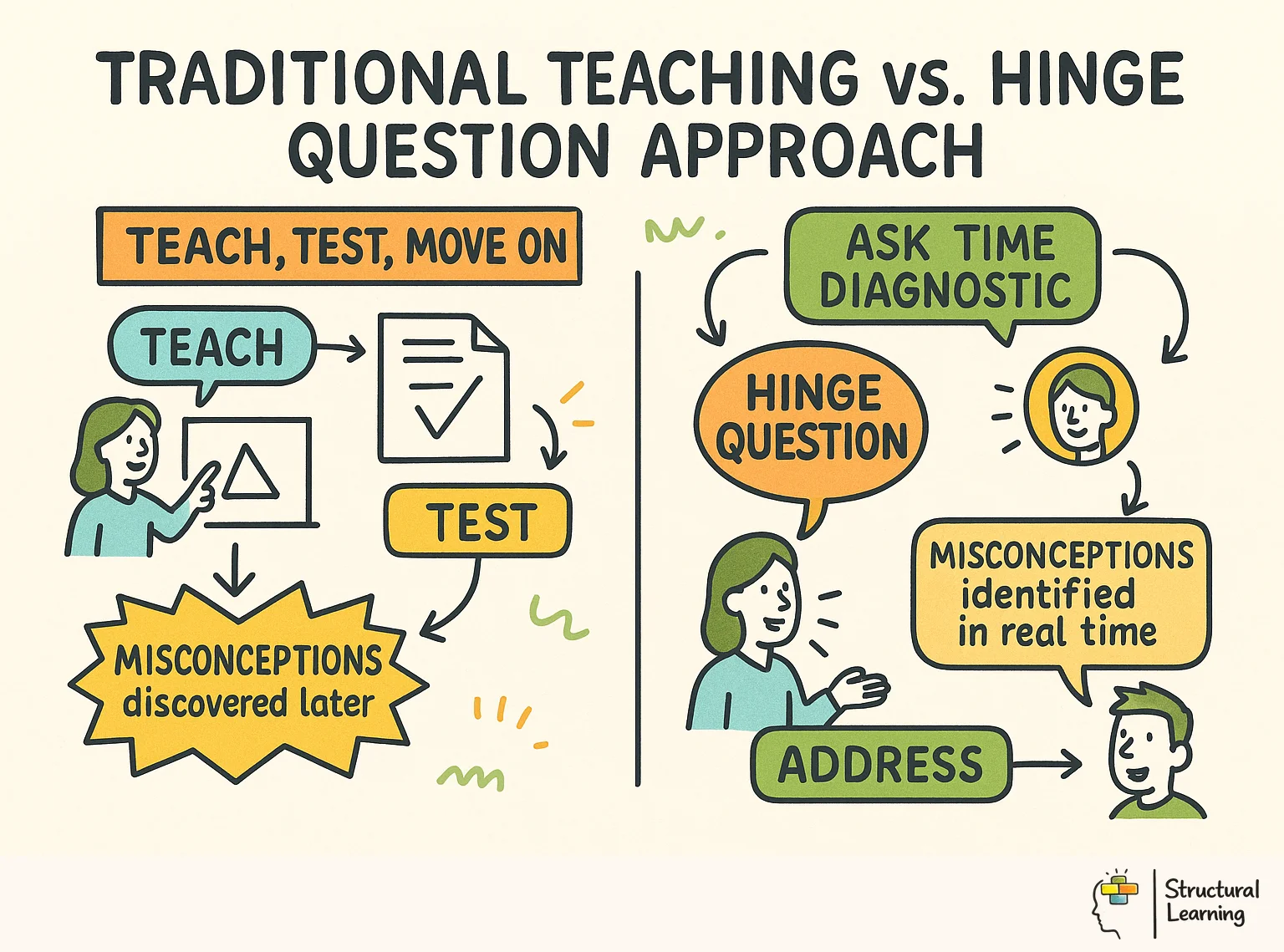 TRADITIONAL TEACHING vs. HINGE QUESTION APPROACH

TEACH, TEST, MOVE ON

TEACH

TEST

MISCONCEPTIONS discovered later

ASK TIME DIAGNOSTIC

HINGE QUESTION

MISCONCEPTIONS identified in real time

ADDRESS

Structural Learning