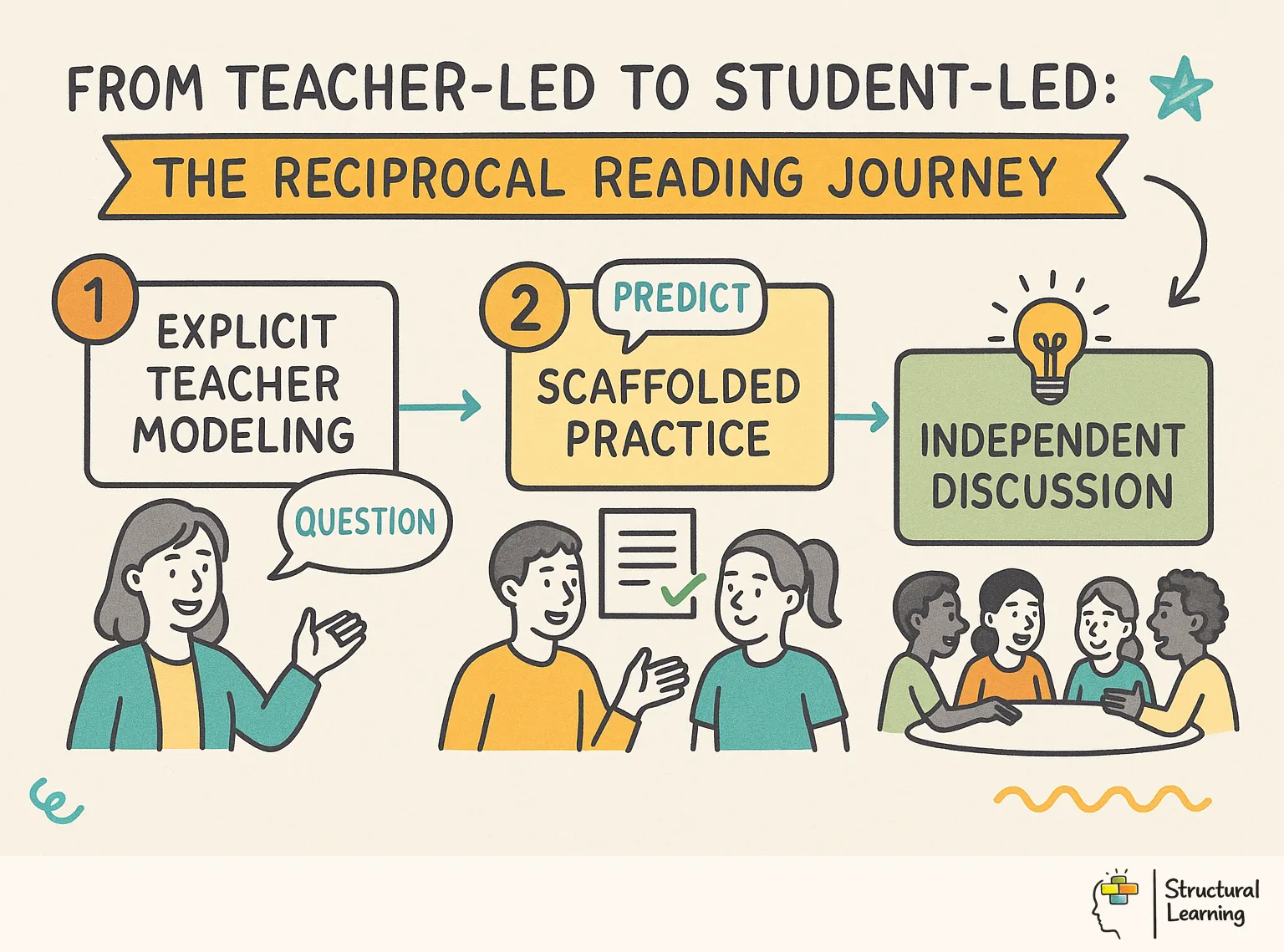 FROM TEACHER-LED TO STUDENT-LED:

THE RECIPROCAL READING JOURNEY

1

EXPLICIT TEACHER MODELING

QUESTION

2

PREDICT

SCAFFOLDED PRACTICE

INDEPENDENT DISCUSSION

Structural Learning