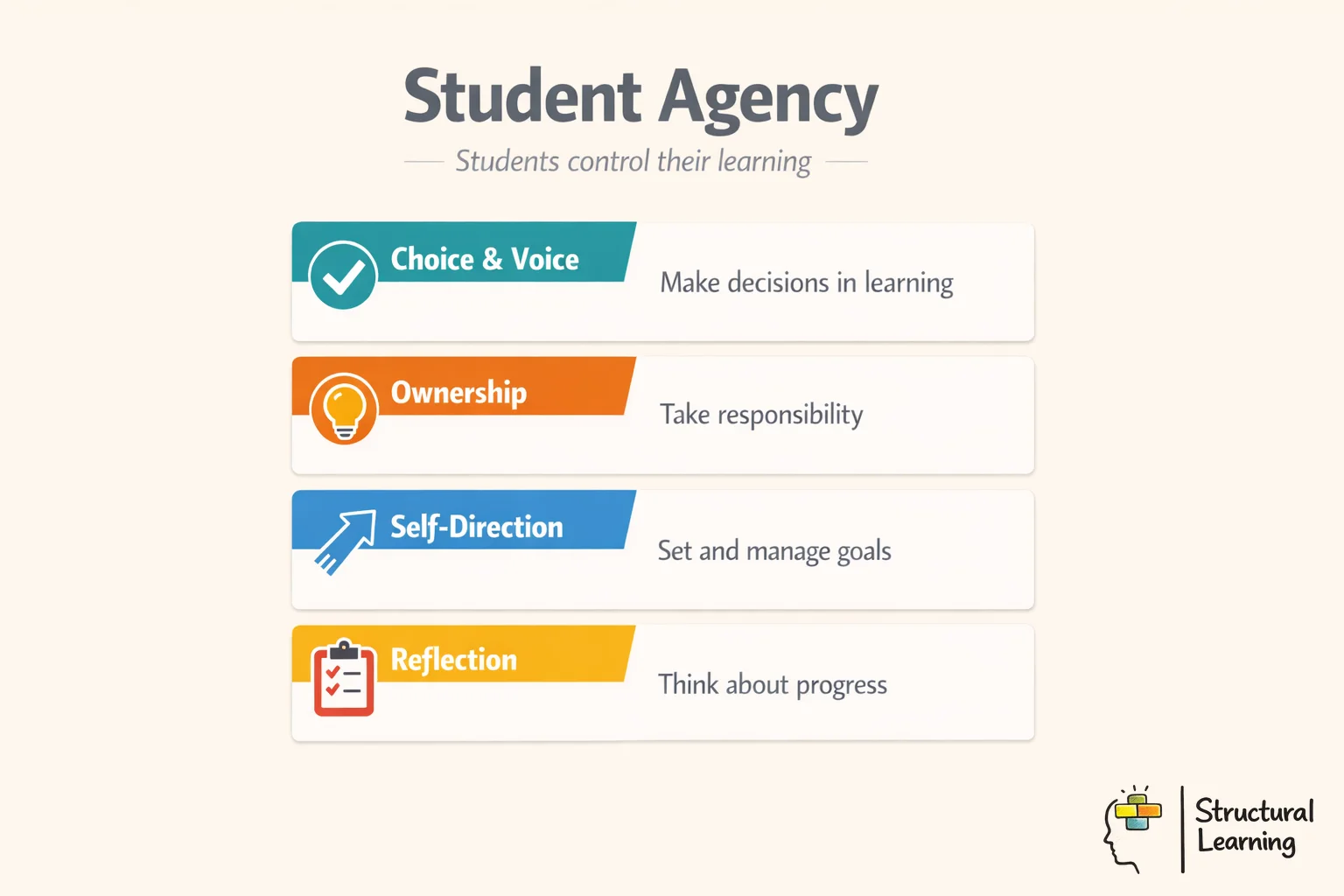 Student Agency

Students control their learning

Choice & Voice
Make decisions in learning

Ownership
Take responsibility

Self-Direction
Set and manage goals

Reflection
Think about progress

Structural Learning