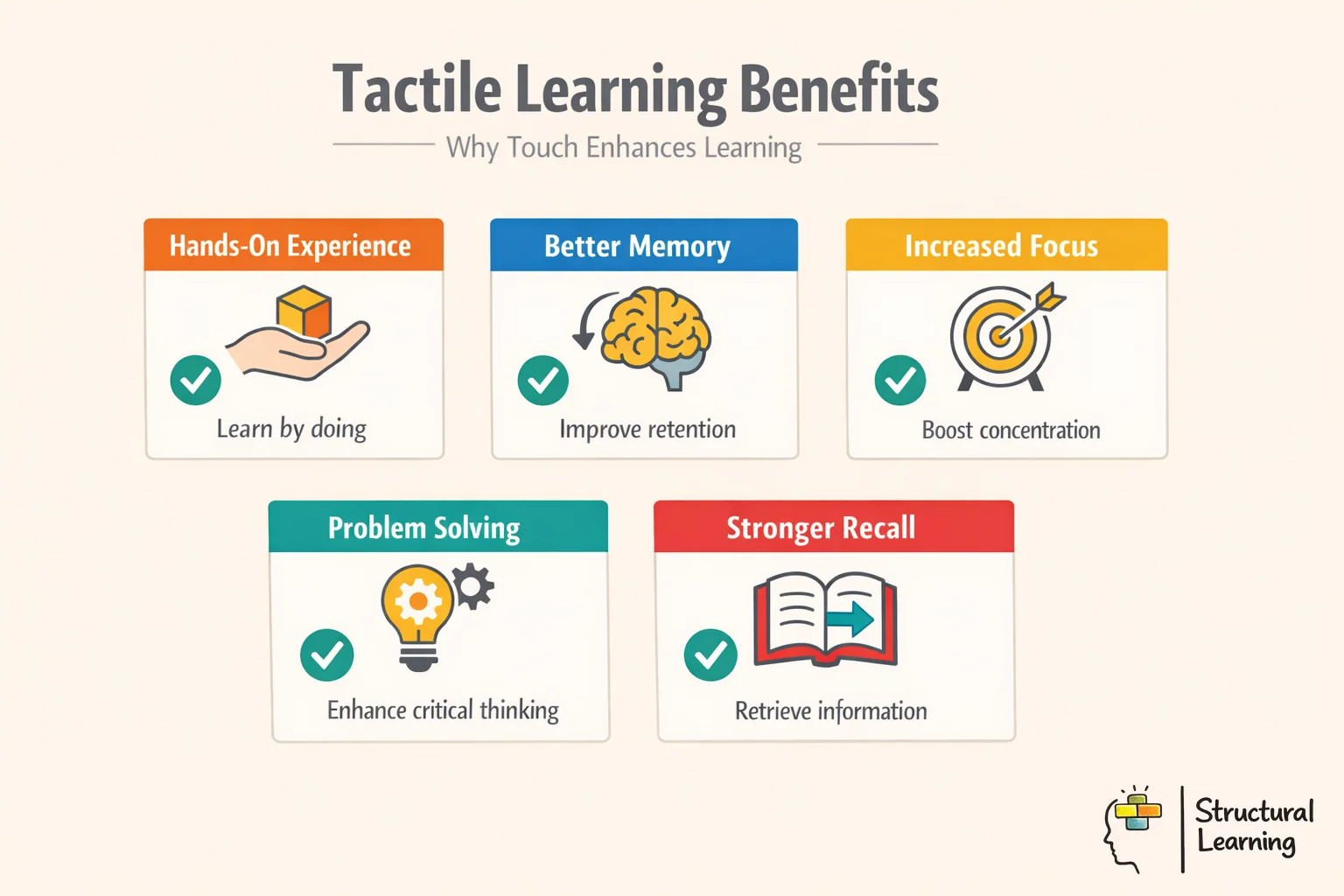 Tactile Learning Benefits

Why Touch Enhances Learning

Hands-On Experience

Learn by doing

Better Memory

Improve retention

Increased Focus

Boost concentration

Problem Solving

Enhance critical thinking

Stronger Recall

Retrieve information

Structural Learning