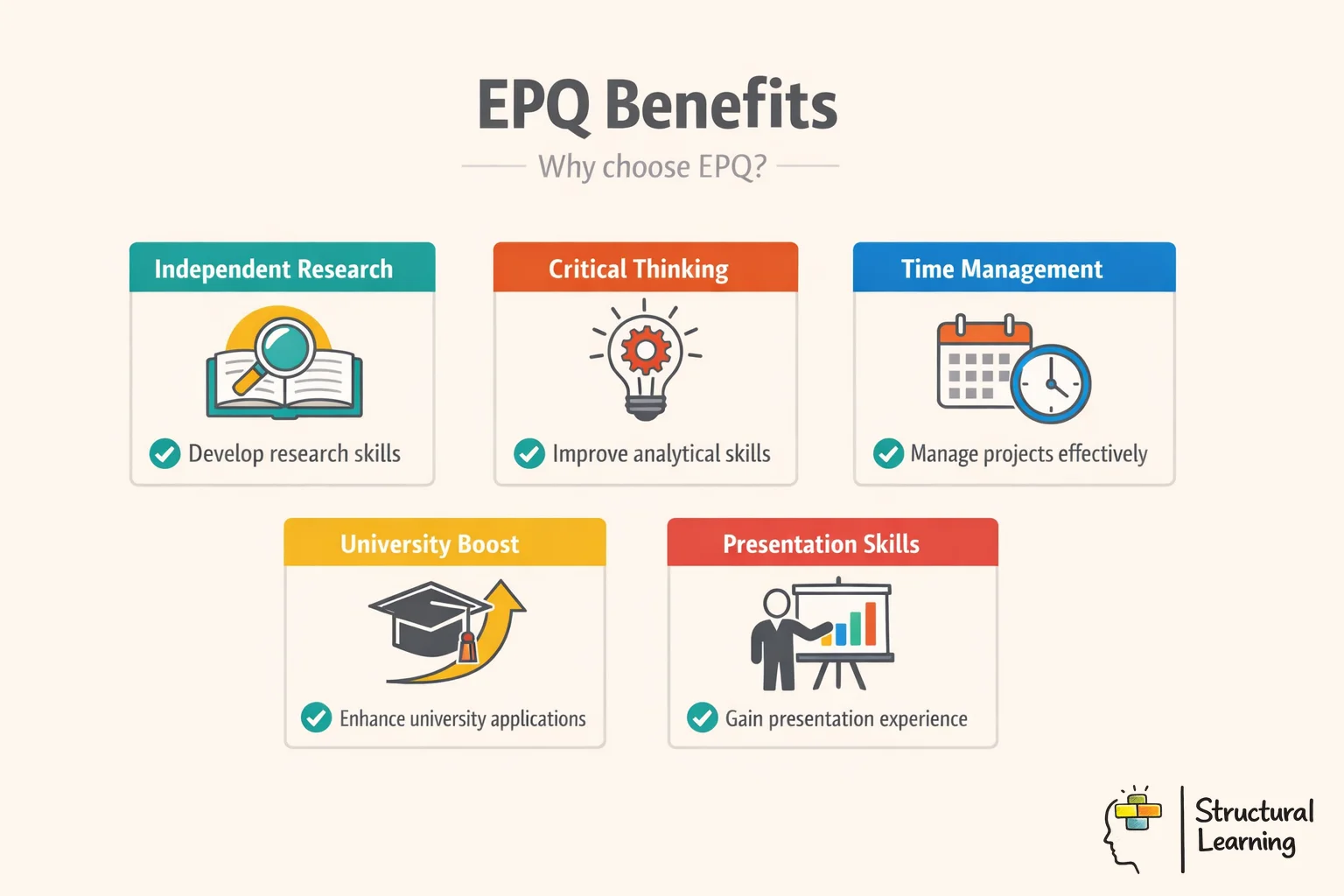 EPQ Benefits

Why choose EPQ?

Independent Research

Develop research skills

Critical Thinking

Improve analytical skills

Time Management

Manage projects effectively

University Boost

Enhance university applications

Presentation Skills

Gain presentation experience

Structural Learning