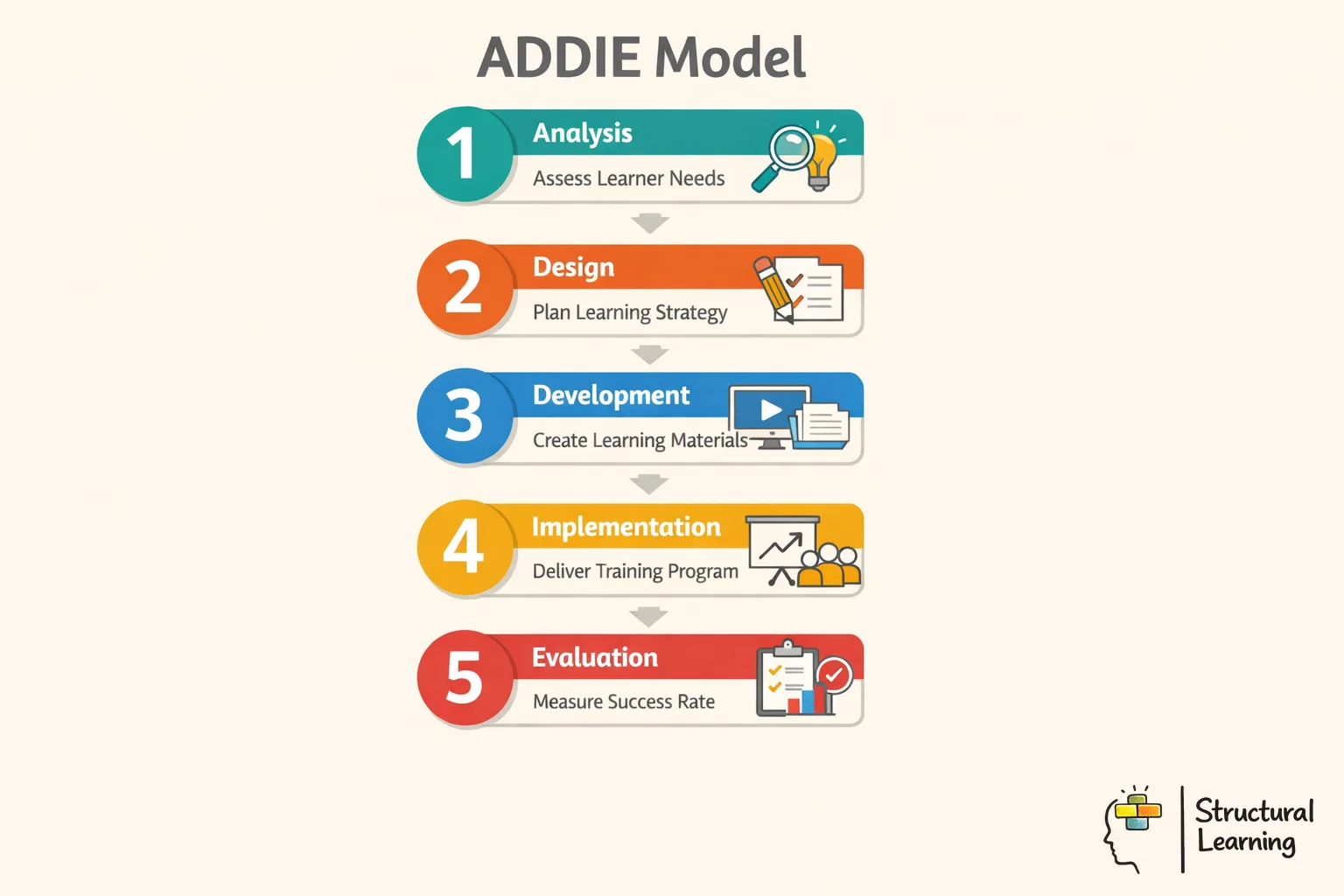 ADDIE Model

1 Analysis
Assess Learner Needs

2 Design
Plan Learning Strategy

3 Development
Create Learning Materials

4 Implementation
Deliver Training Program

5 Evaluation
Measure Success Rate

Structural Learning