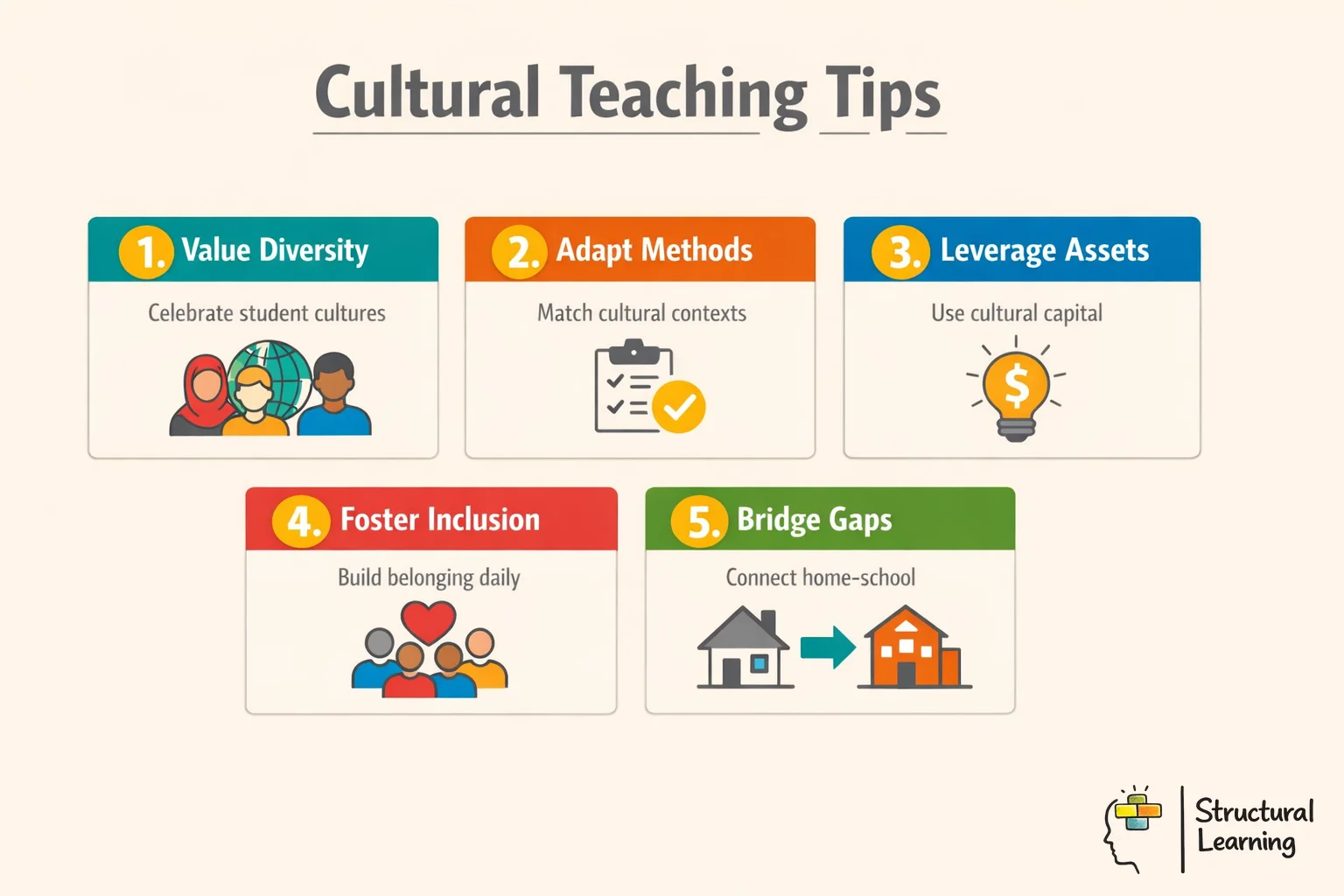 Cultural Teaching Tips

1. Value Diversity

Celebrate student cultures

2. Adapt Methods

Match cultural contexts

3. Leverage Assets

Use cultural capital

$

4. Foster Inclusion

Build belonging daily

5. Bridge Gaps

Connect home-school

Structural Learning