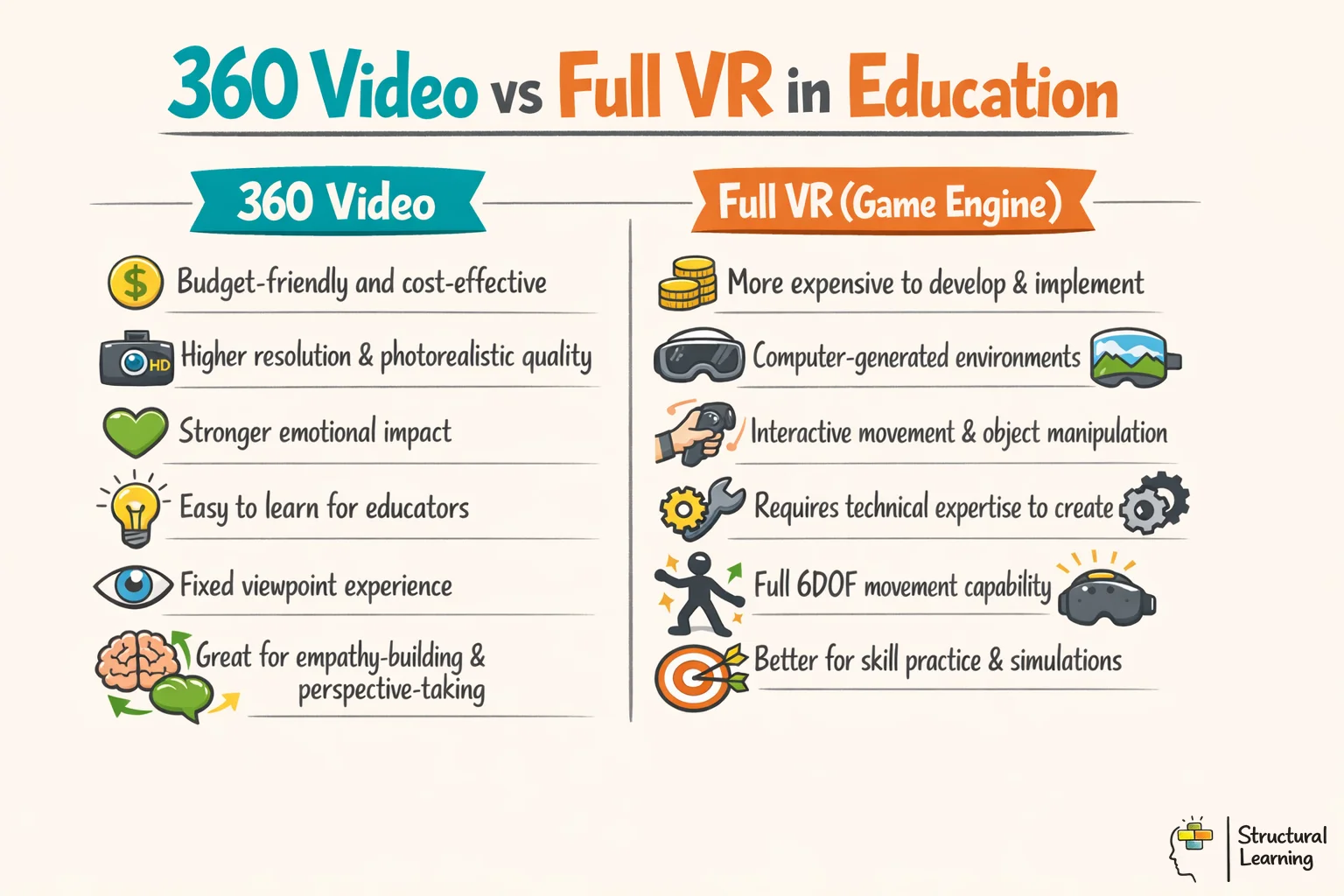 360 Video vs Full VR in Education

360 Video

$ Budget-friendly and cost-effective

HD Higher resolution & photorealistic quality

Stronger emotional impact

Easy to learn for educators

Fixed viewpoint experience

Great for empathy-building & perspective-taking

Full VR (Game Engine)

More expensive to develop & implement

Computer-generated environments

Interactive movement & object manipulation

Requires technical expertise to create

Full 6DOF movement capability

Better for skill practice & simulations

Structural Learning