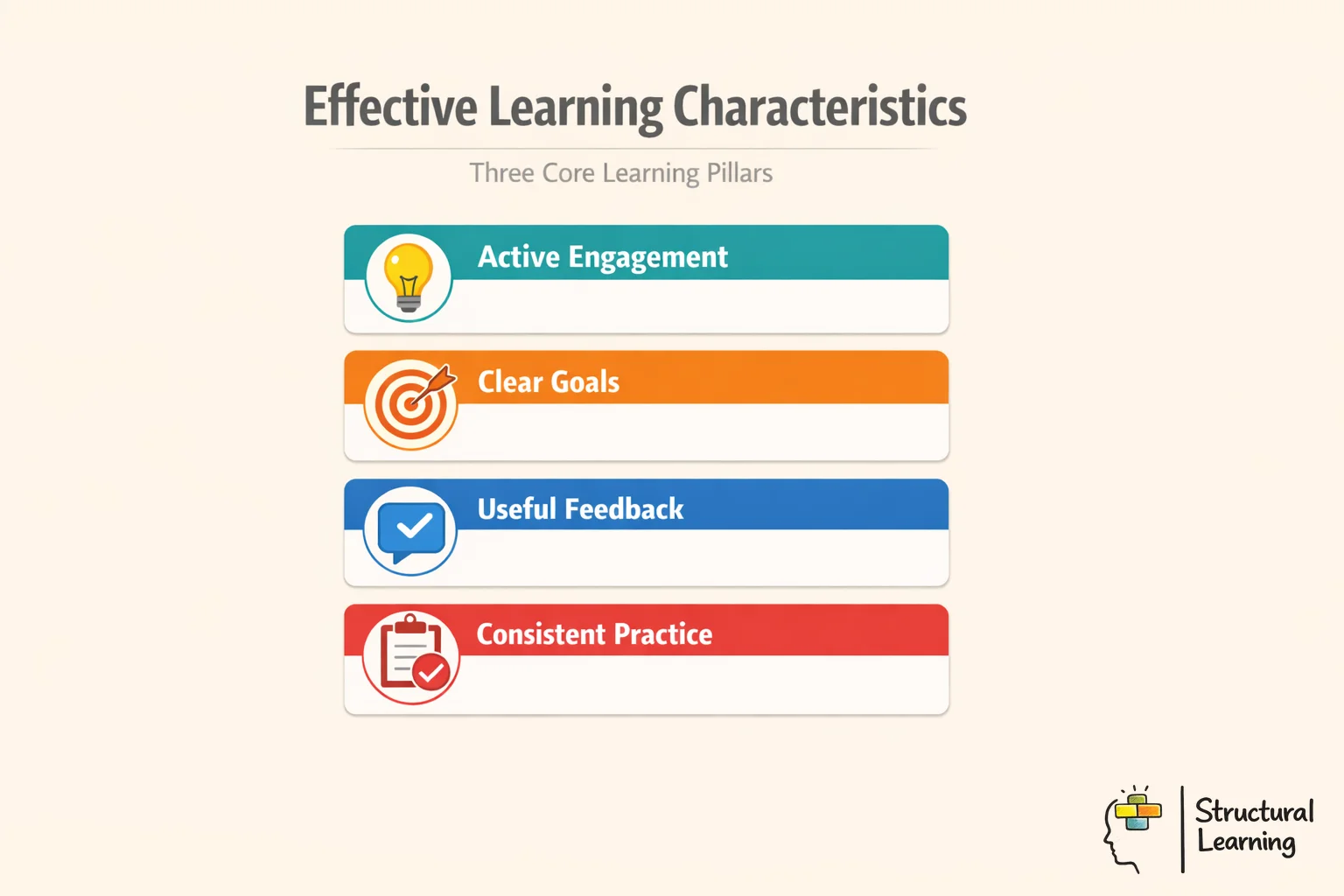 Effective Learning Characteristics

Three Core Learning Pillars

Active Engagement

Clear Goals

Useful Feedback

Consistent Practice

Structural Learning