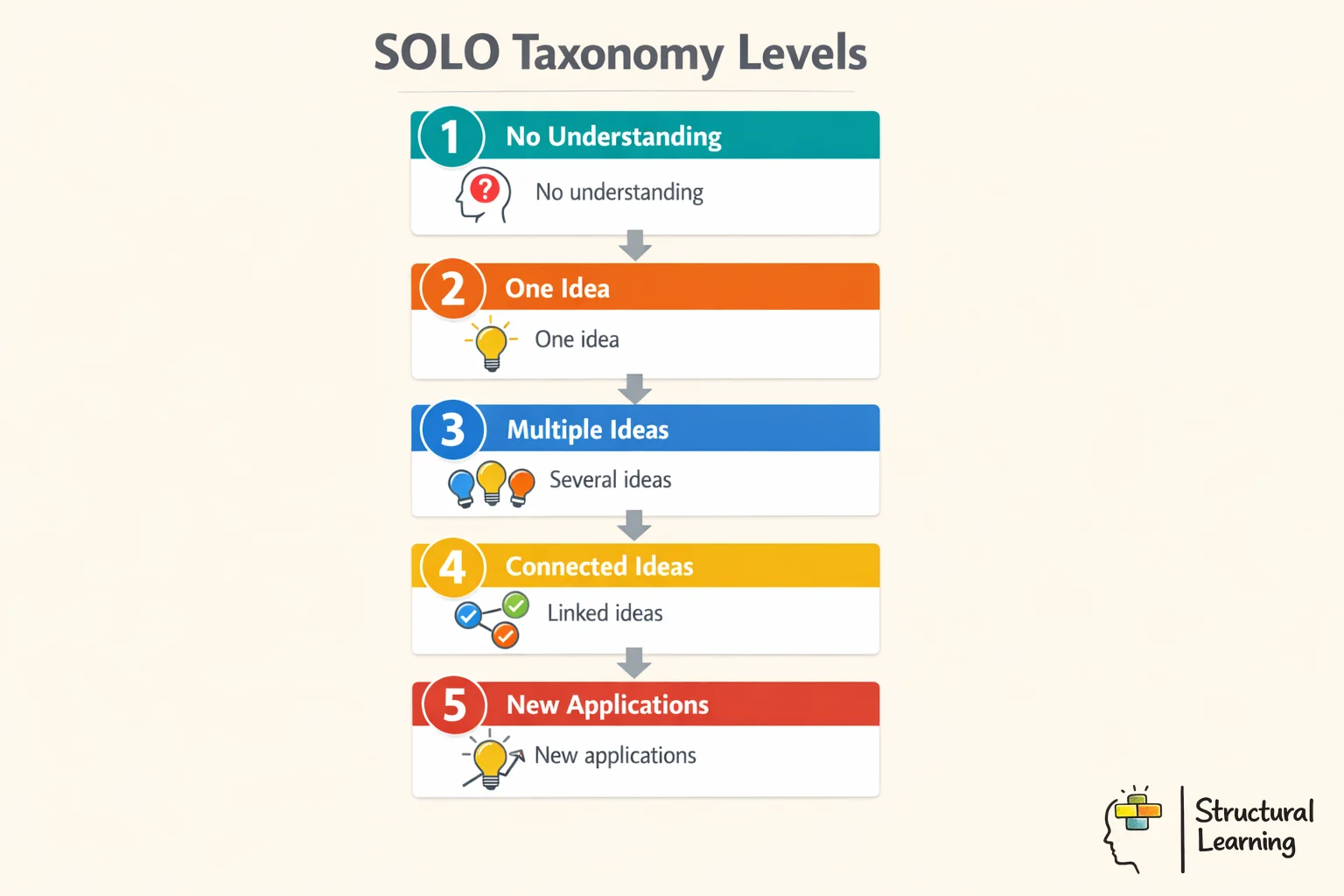 SOLO Taxonomy Levels

1 No Understanding

No understanding

2 One Idea

One idea

3 Multiple Ideas

Several ideas

4 Connected Ideas

Linked ideas

5 New Applications

New applications

Structural Learning