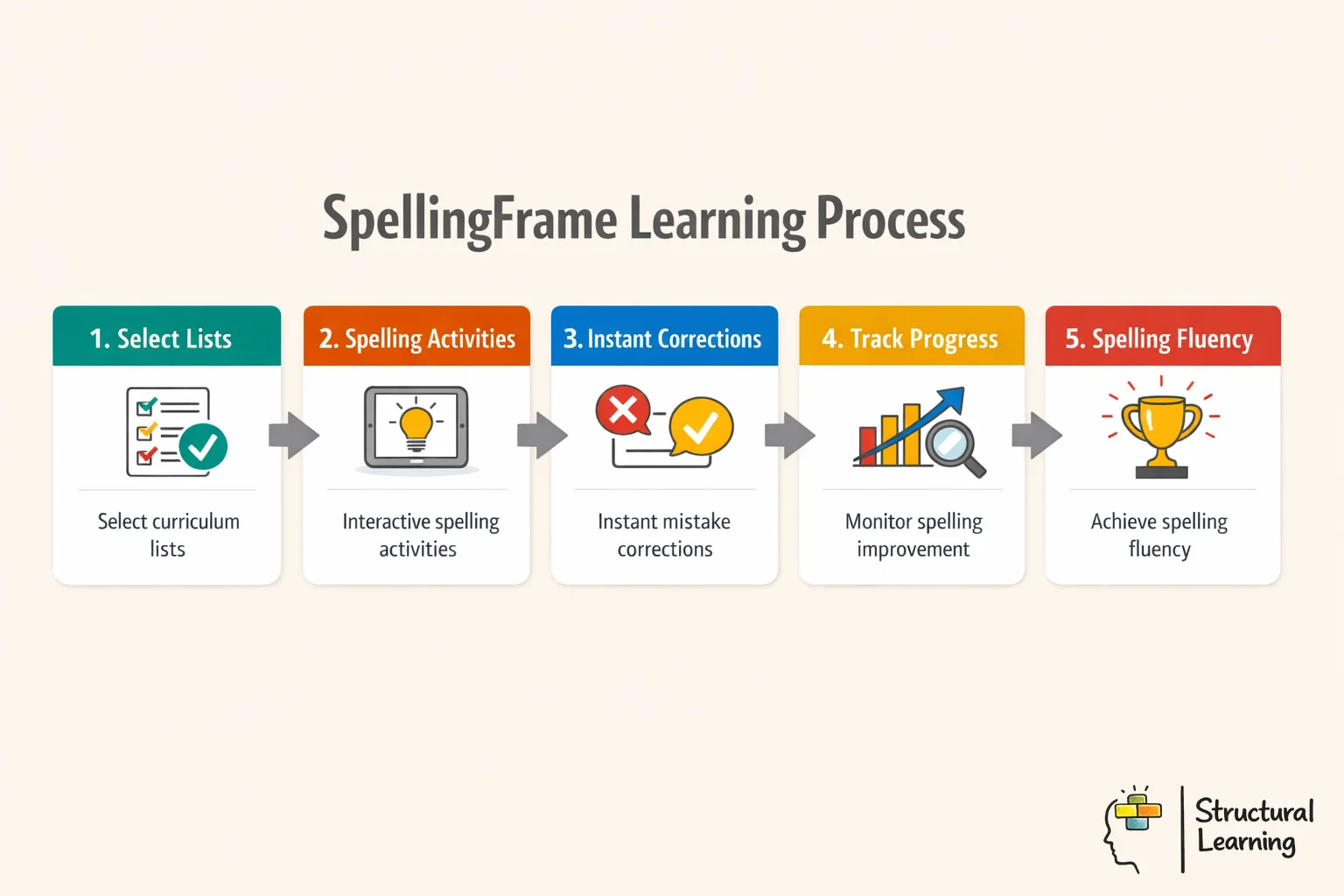 SpellingFrame Learning Process

1. Select Lists

Select curriculum lists

2. Spelling Activities

Interactive spelling activities

3. Instant Corrections

Instant mistake corrections

4. Track Progress

Monitor spelling improvement

5. Spelling Fluency

Achieve spelling fluency

Structural Learning