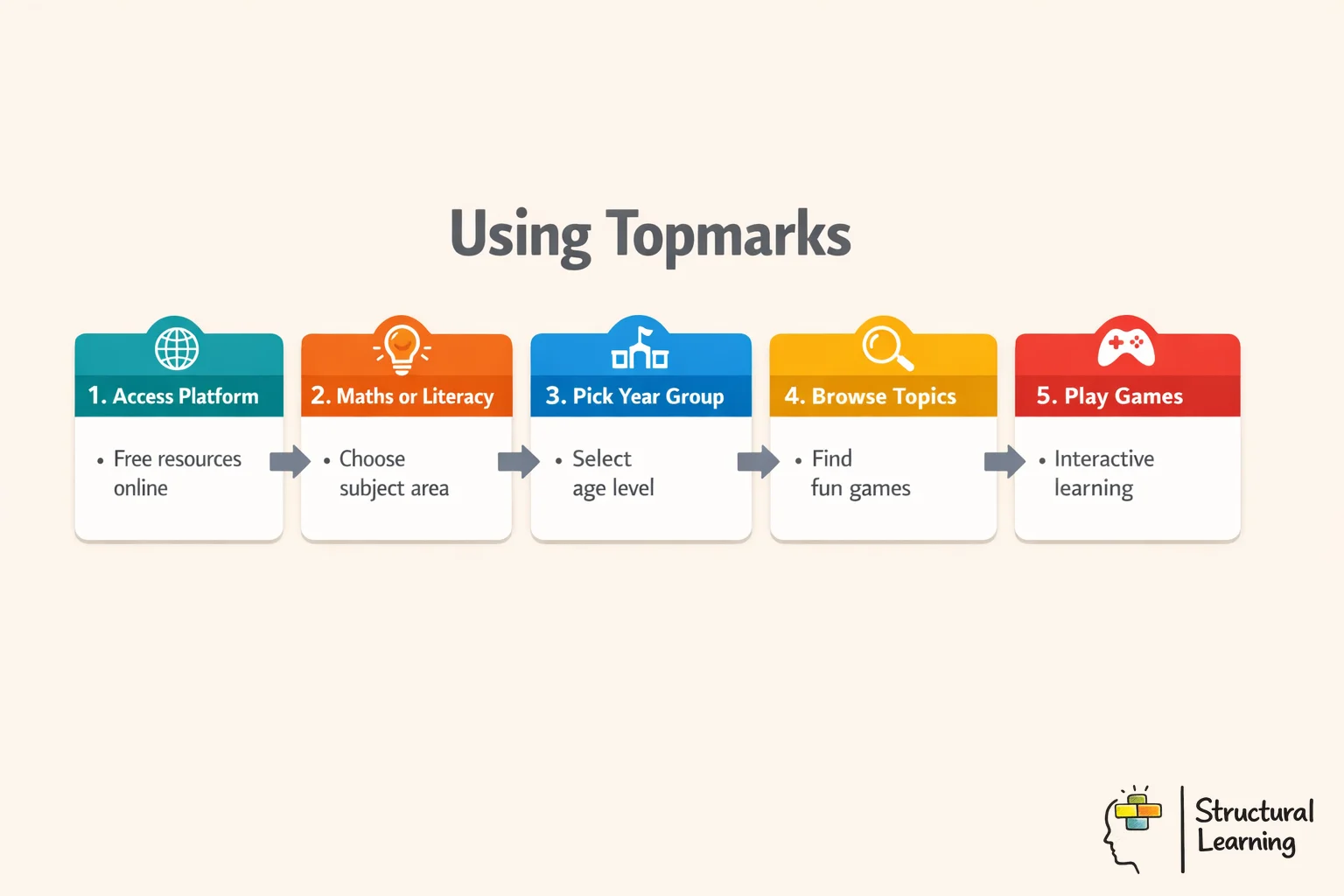 Using Topmarks

1. Access Platform

• Free resources online

2. Maths or Literacy

• Choose subject area

3. Pick Year Group

• Select age level

4. Browse Topics

• Find fun games

5. Play Games

• Interactive learning

Structural Learning