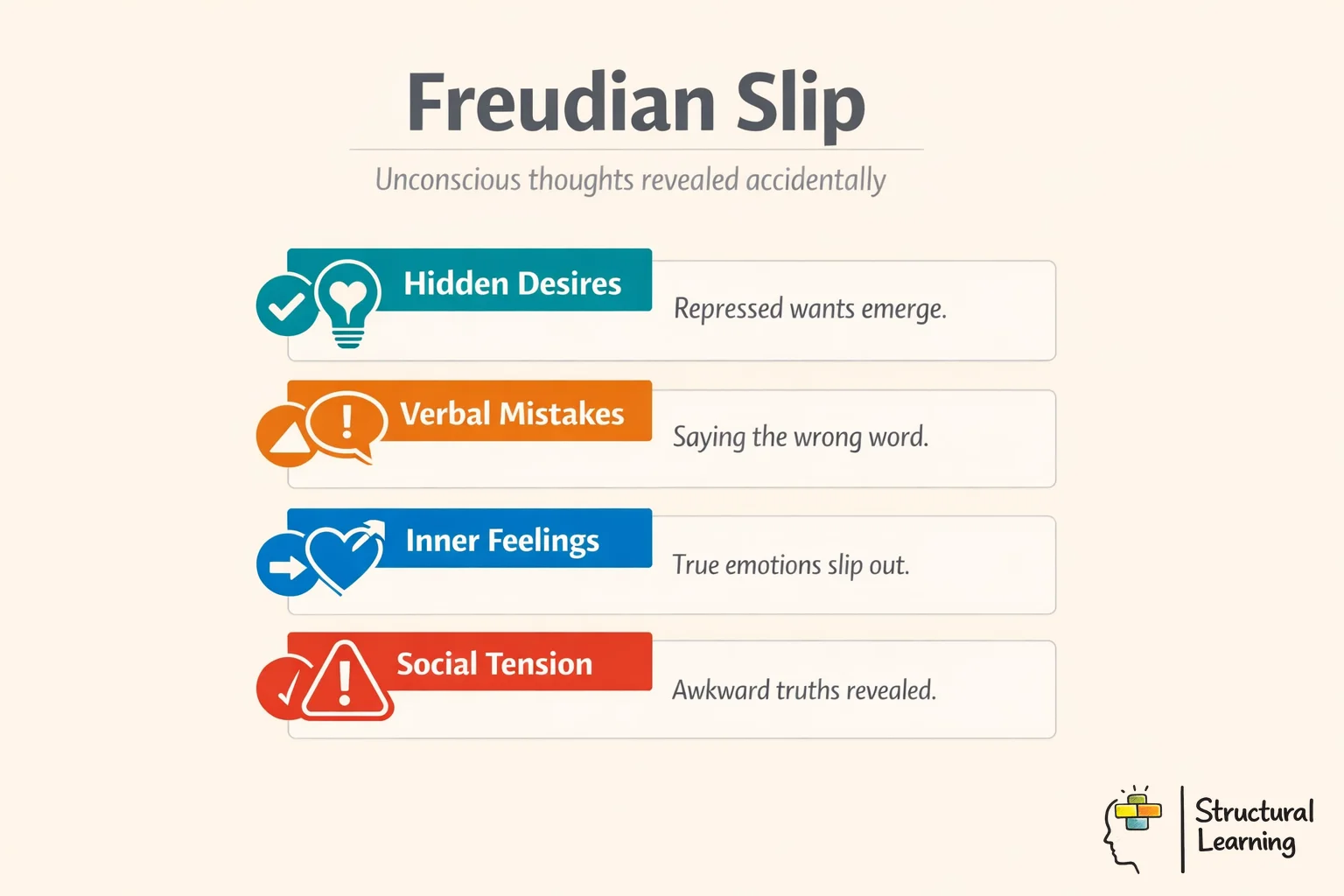 Freudian Slip

Unconscious thoughts revealed accidentally

Hidden Desires

Repressed wants emerge.

Verbal Mistakes

Saying the wrong word.

Inner Feelings

True emotions slip out.

Social Tension

Awkward truths revealed.

Structural Learning