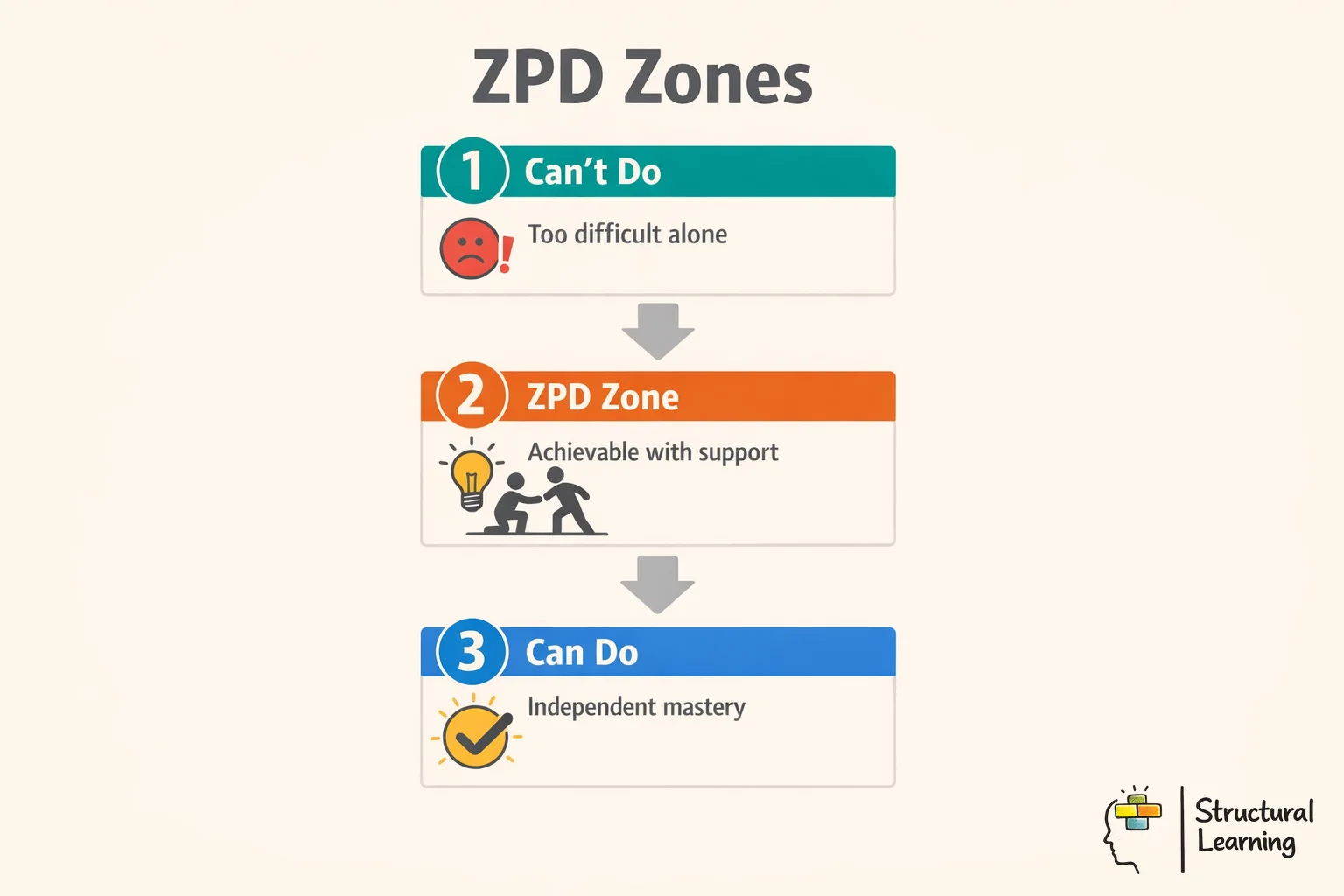 ZPD Zones

1 Can't Do

Too difficult alone

2 ZPD Zone

Achievable with support

3 Can Do

Independent mastery

Structural Learning