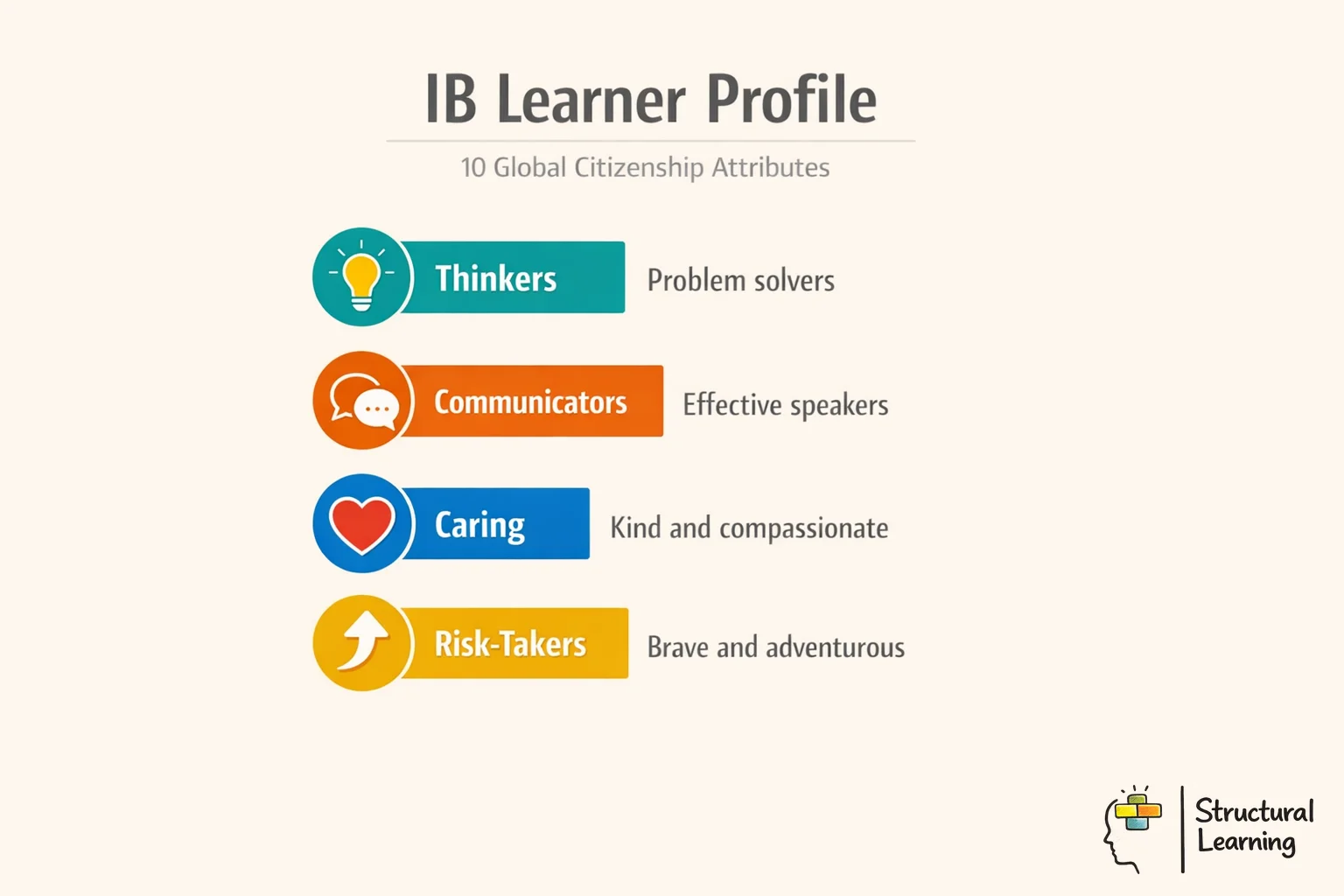 IB Learner Profile

10 Global Citizenship Attributes

Thinkers Problem solvers

Communicators Effective speakers

Caring Kind and compassionate

Risk-Takers Brave and adventurous

Structural Learning