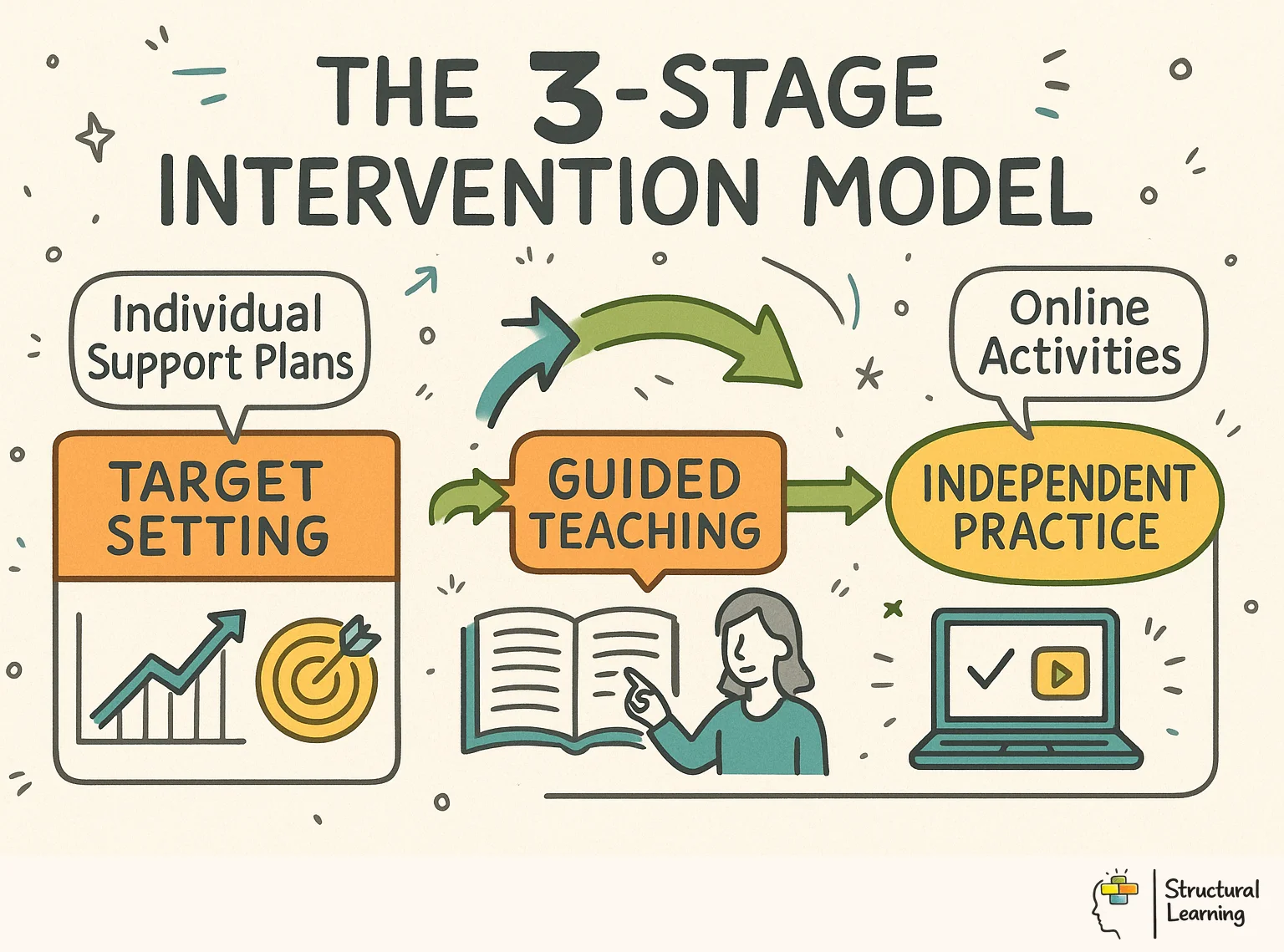 THE 3-STAGE INTERVENTION MODEL

Individual Support Plans

TARGET SETTING

GUIDED TEACHING

Online Activities

INDEPENDENT PRACTICE

Structural Learning