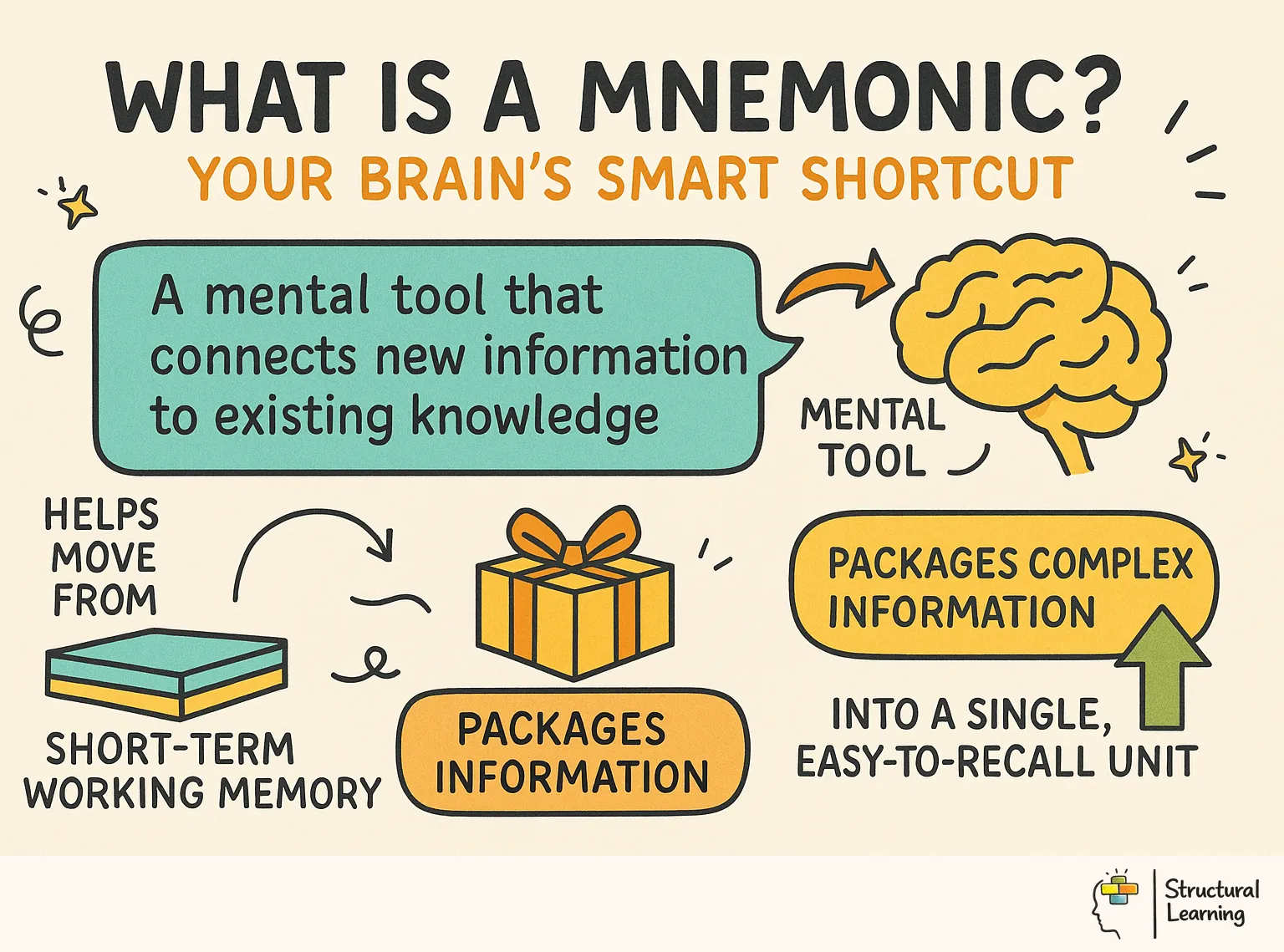 WHAT IS A MNEMONIC?
YOUR BRAIN'S SMART SHORTCUT

A mental tool that connects new information to existing knowledge

MENTAL TOOL

HELPS MOVE FROM

SHORT-TERM WORKING MEMORY

PACKAGES INFORMATION

PACKAGES COMPLEX INFORMATION

INTO A SINGLE, EASY-TO-RECALL UNIT

Structural Learning