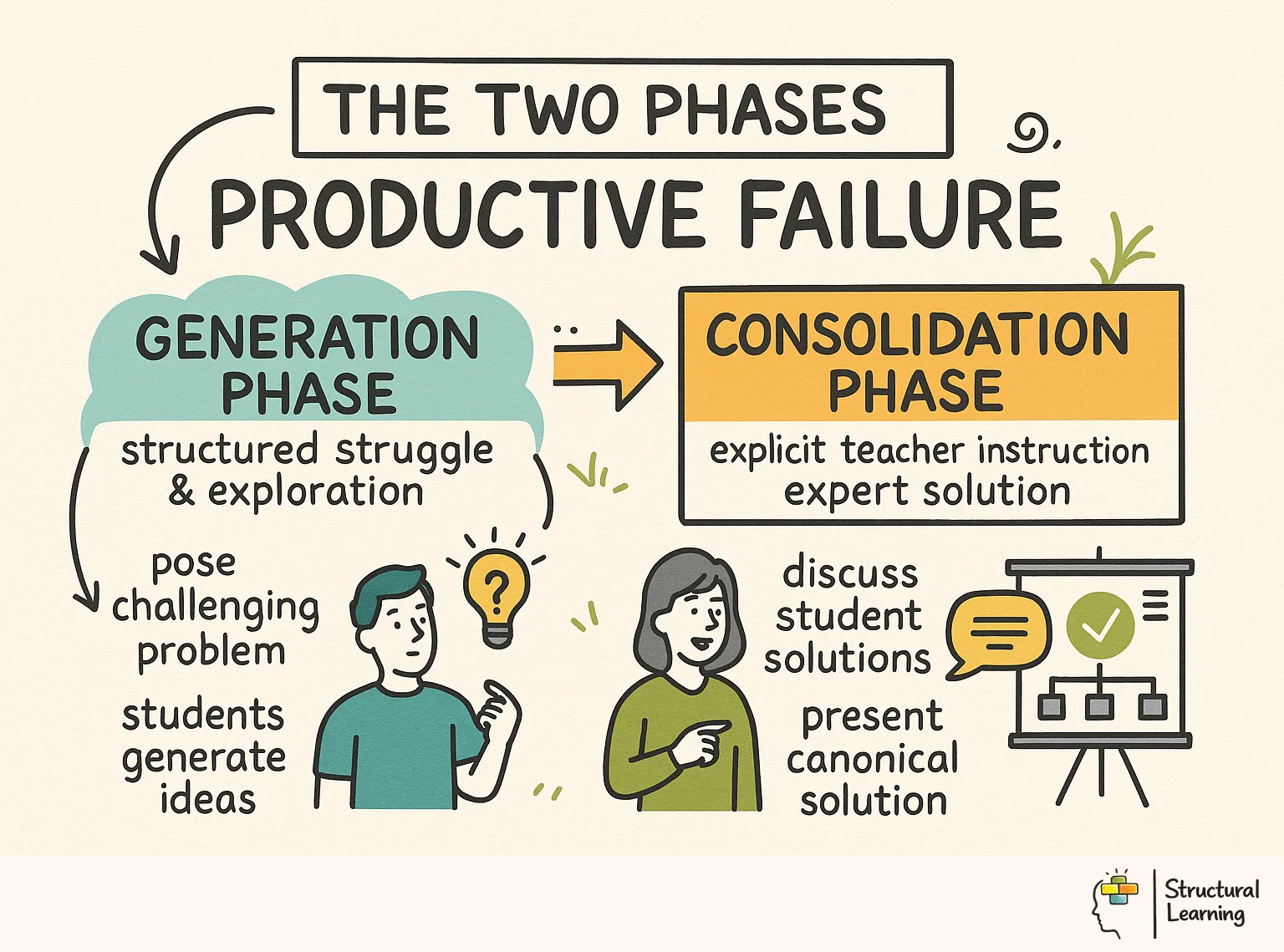 THE TWO PHASES

PRODUCTIVE FAILURE

GENERATION PHASE

structured struggle & exploration

pose challenging problem

students generate ideas

?

CONSOLIDATION PHASE

explicit teacher instruction expert solution

discuss student solutions

present canonical solution

Structural Learning