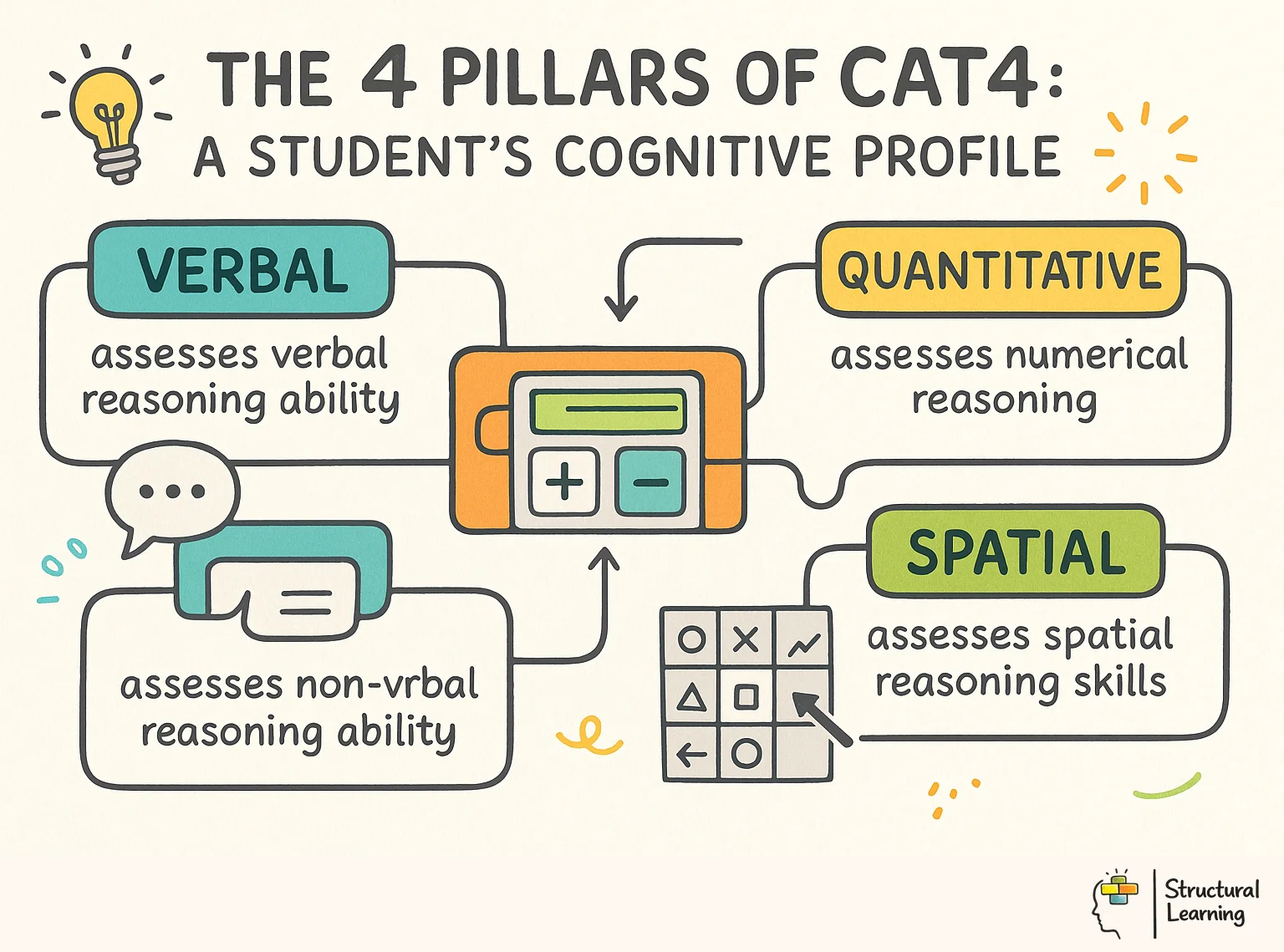 THE 4 PILLARS OF CAT4:
A STUDENT'S COGNITIVE PROFILE

VERBAL
assesses verbal reasoning ability

QUANTITATIVE
assesses numerical reasoning

assesses non-vrbal reasoning ability

SPATIAL
assesses spatial reasoning skills

Structural Learning