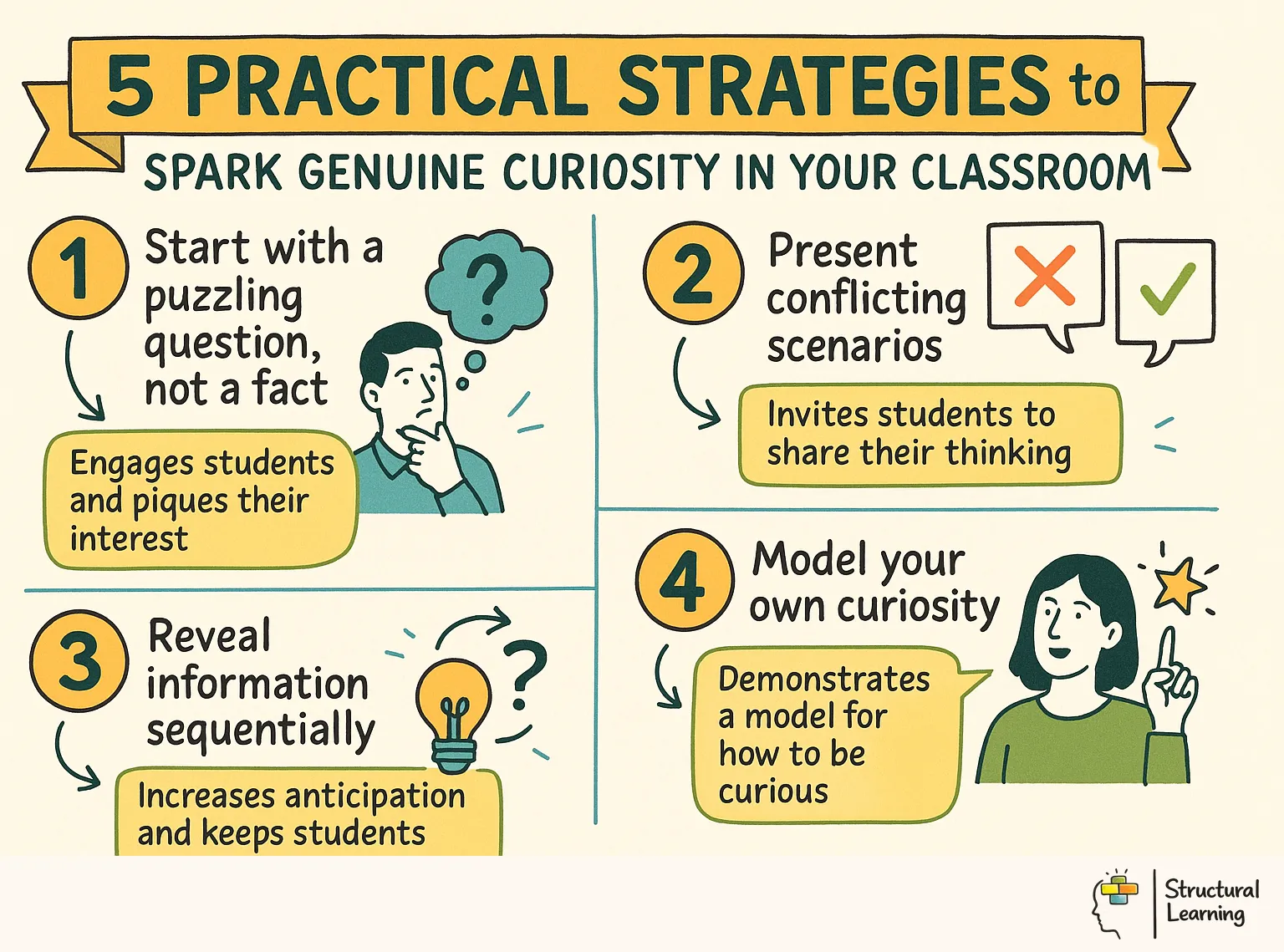 5 PRACTICAL STRATEGIES to

SPARK GENUINE CURIOSITY IN YOUR CLASSROOM

1 Start with a puzzling question, not a fact

?

Engages students and piques their interest

2 Present conflicting scenarios

Invites students to share their thinking

3 Reveal information sequentially

?

Increases anticipation and keeps students

4 Model your own curiosity

Demonstrates a model for how to be curious

Structural Learning