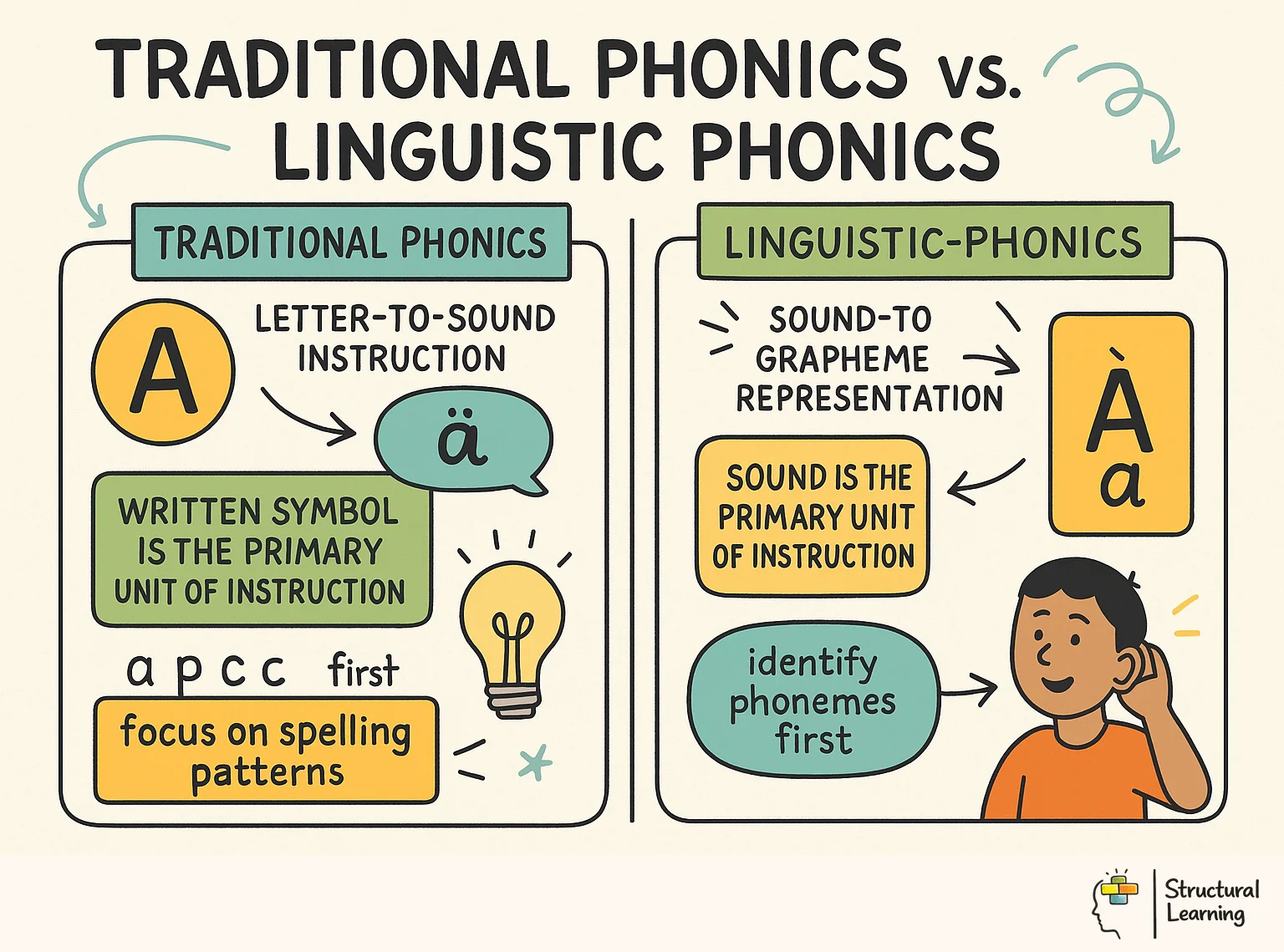 TRADITIONAL PHONICS vs. LINGUISTIC PHONICS

TRADITIONAL PHONICS

A

LETTER-TO-SOUND INSTRUCTION

ä

WRITTEN SYMBOL IS THE PRIMARY UNIT OF INSTRUCTION

a p c c first

focus on spelling patterns

LINGUISTIC-PHONICS

SOUND-TO GRAPHEME REPRESENTATION

À a

SOUND IS THE PRIMARY UNIT OF INSTRUCTION

identify phonemes first

Structural Learning