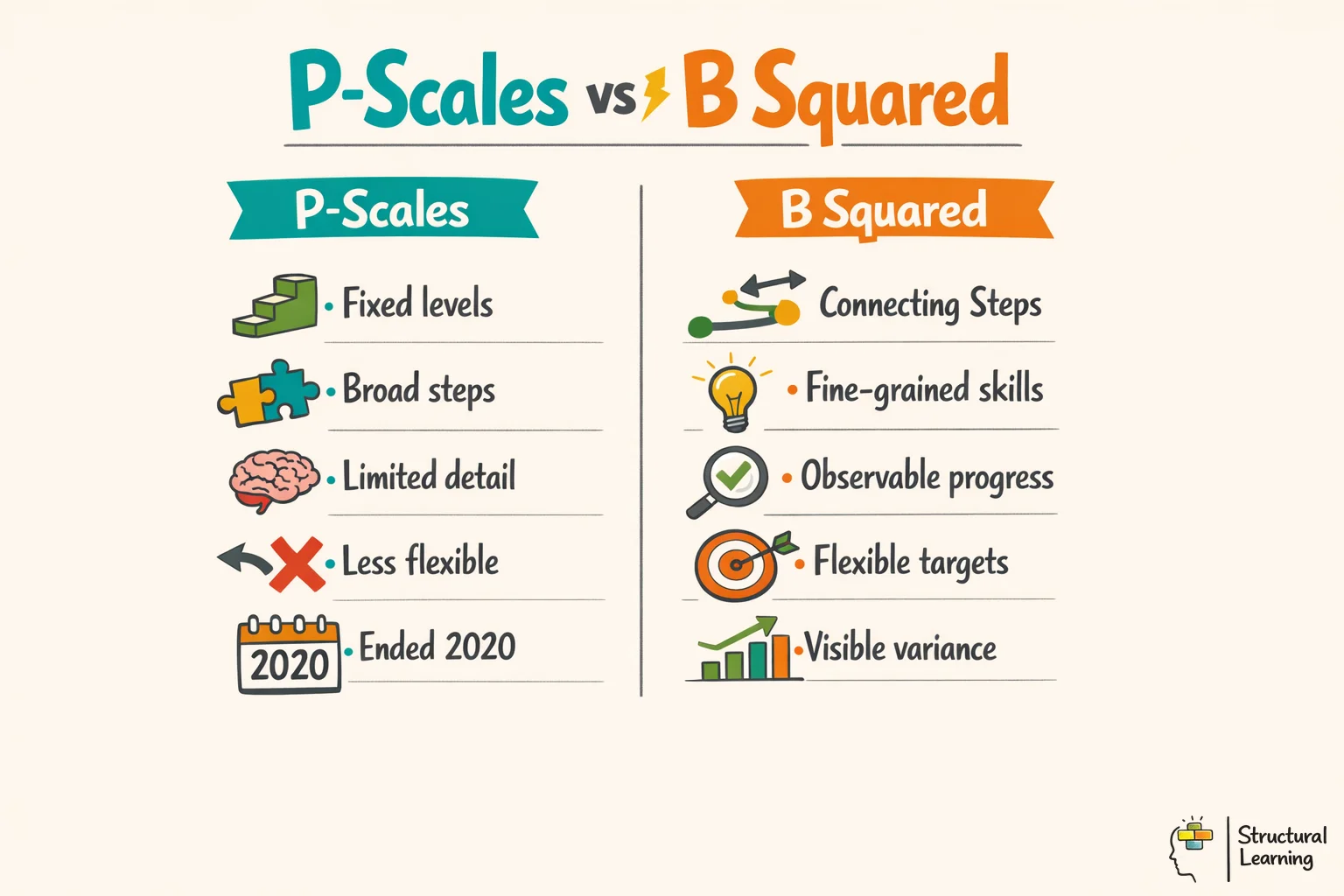 P-Scales vs B Squared

P-Scales

• Fixed levels
• Broad steps
• Limited detail
• Less flexible
2020
• Ended 2020

B Squared

Connecting Steps
• Fine-grained skills
• Observable progress
• Flexible targets
• Visible variance

Structural Learning