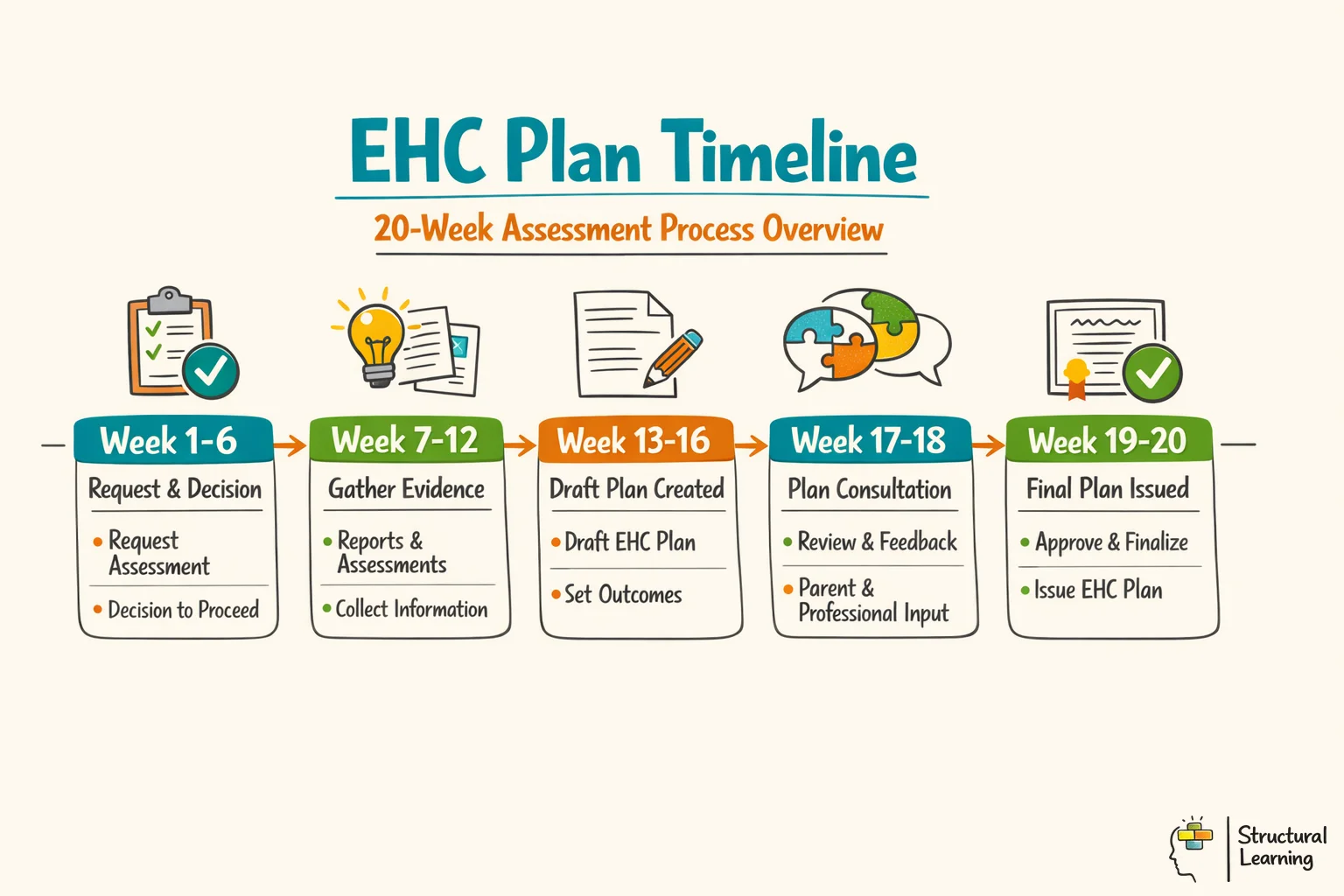 EHC Plan Timeline

20-Week Assessment Process Overview

Week 1-6
Request & Decision
• Request Assessment
• Decision to Proceed

Week 7-12
Gather Evidence
• Reports & Assessments
• Collect Information

Week 13-16
Draft Plan Created
• Draft EHC Plan
• Set Outcomes

Week 17-18
Plan Consultation
• Review & Feedback
• Parent & Professional Input

Week 19-20
Final Plan Issued
• Approve & Finalize
• Issue EHC Plan

Structural Learning