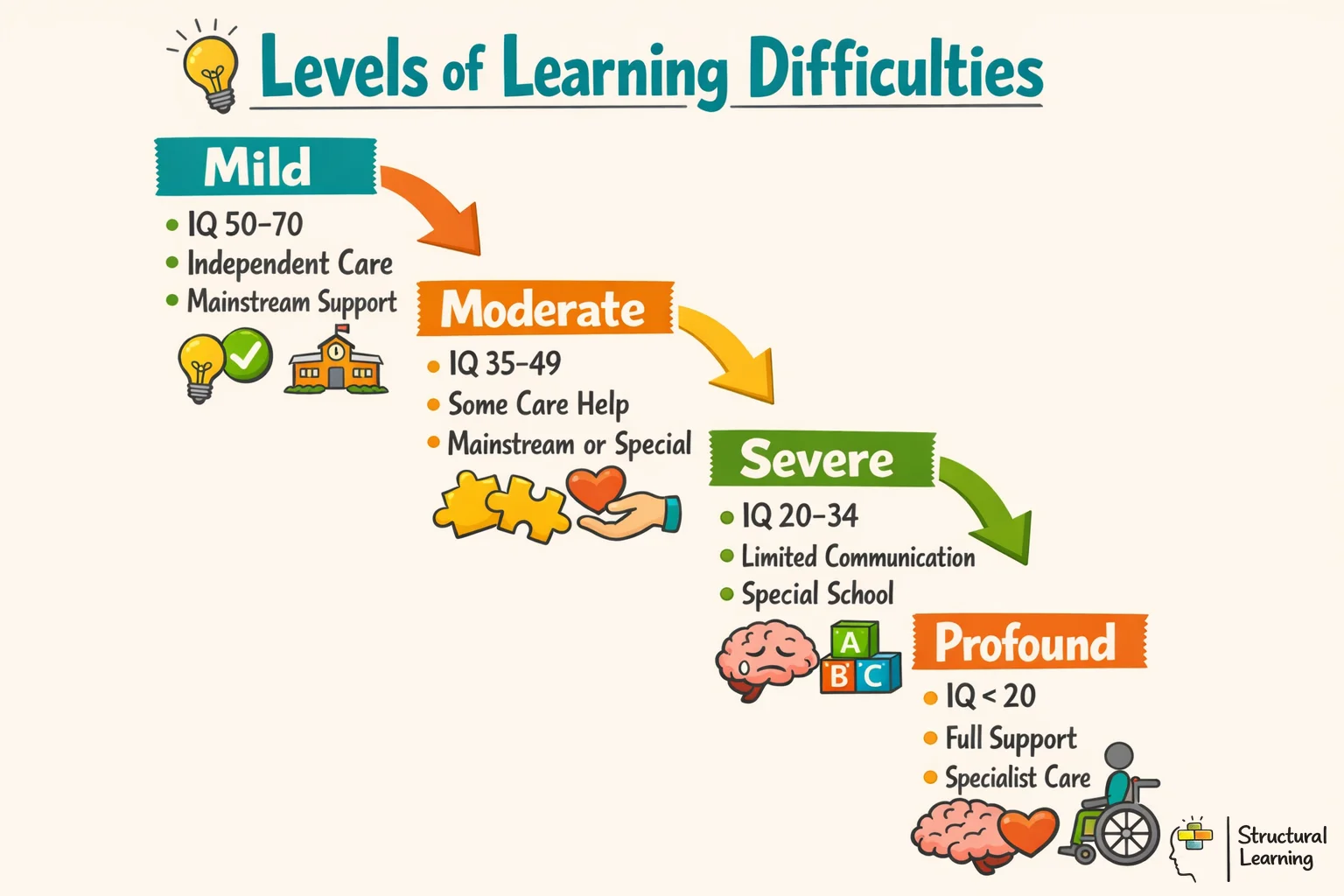 Levels of Learning Difficulties

Mild
• IQ 50–70
• Independent Care
• Mainstream Support

Moderate
• IQ 35–49
• Some Care Help
• Mainstream or Special

Severe
• IQ 20–34
• Limited Communication
• Special School

A
B C

Profound
• IQ < 20
• Full Support
• Specialist Care

Structural Learning