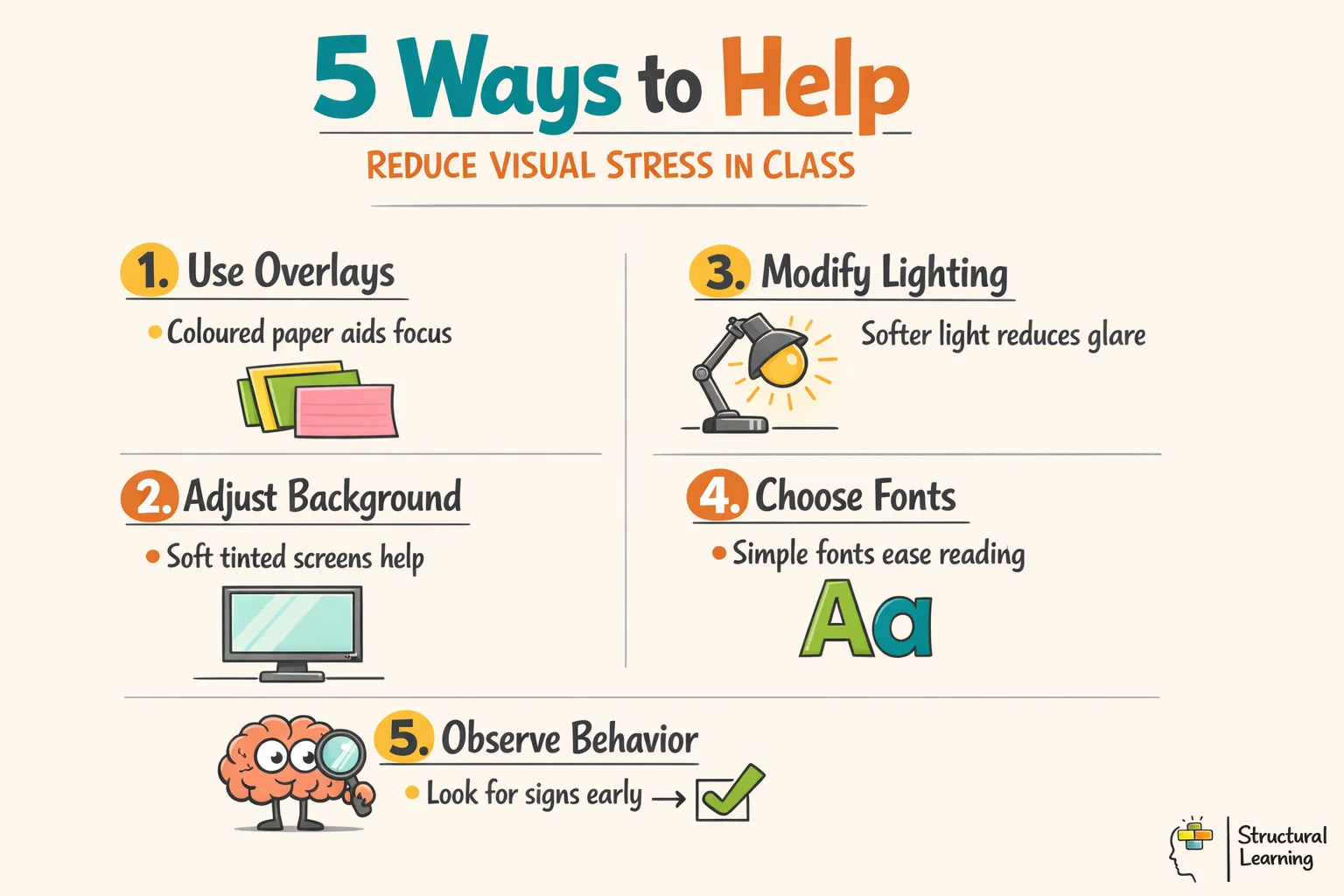 5 Ways to Help

REDUCE VISUAL STRESS IN CLASS

1. Use Overlays

• Coloured paper aids focus

2. Adjust Background

• Soft tinted screens help

3. Modify Lighting

Softer light reduces glare

4. Choose Fonts

• Simple fonts ease reading

Aa

5. Observe Behavior

• Look for signs early →

Structural Learning