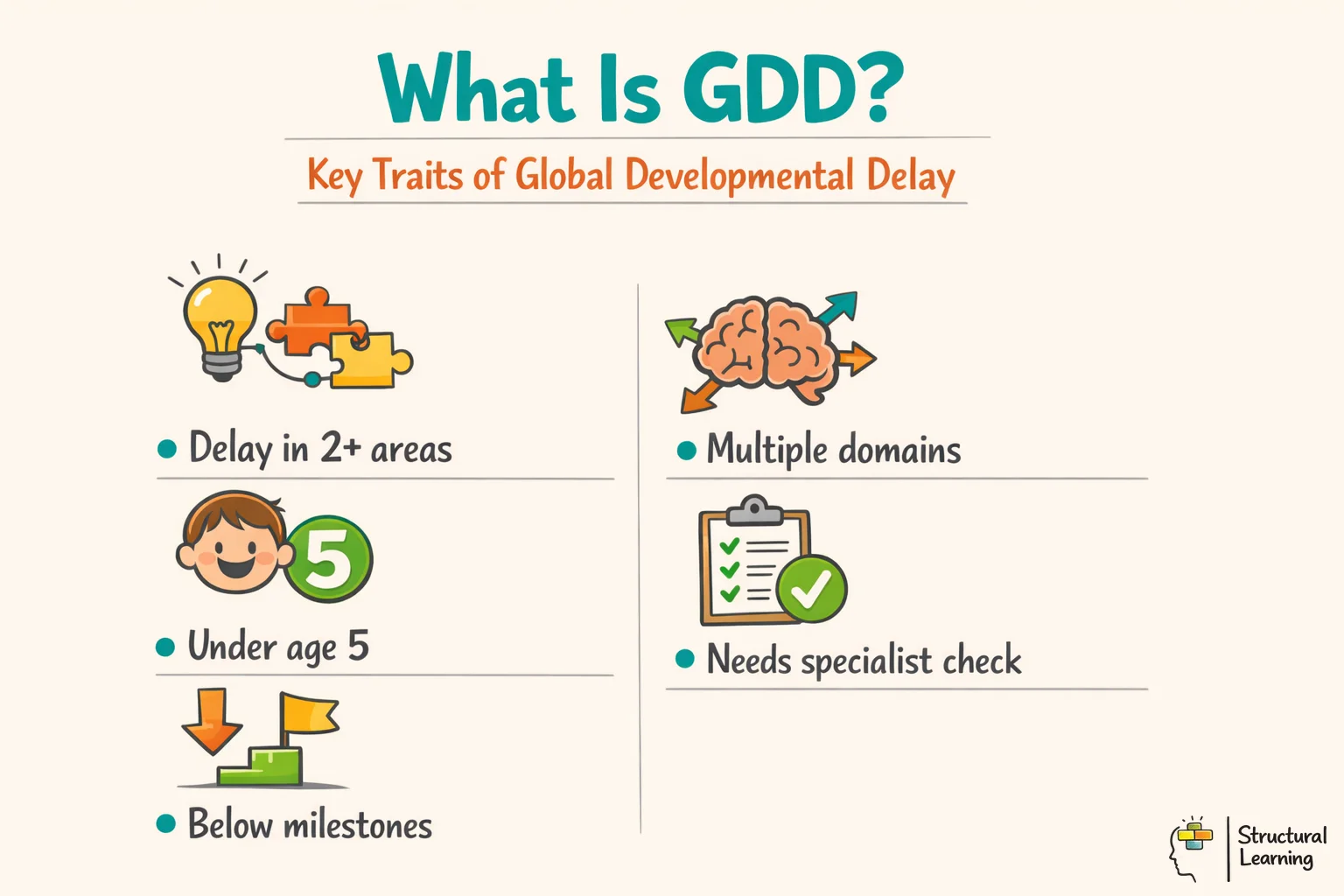 What Is GDD?

Key Traits of Global Developmental Delay

• Delay in 2+ areas

5

• Under age 5

• Below milestones

• Multiple domains

• Needs specialist check

Structural Learning