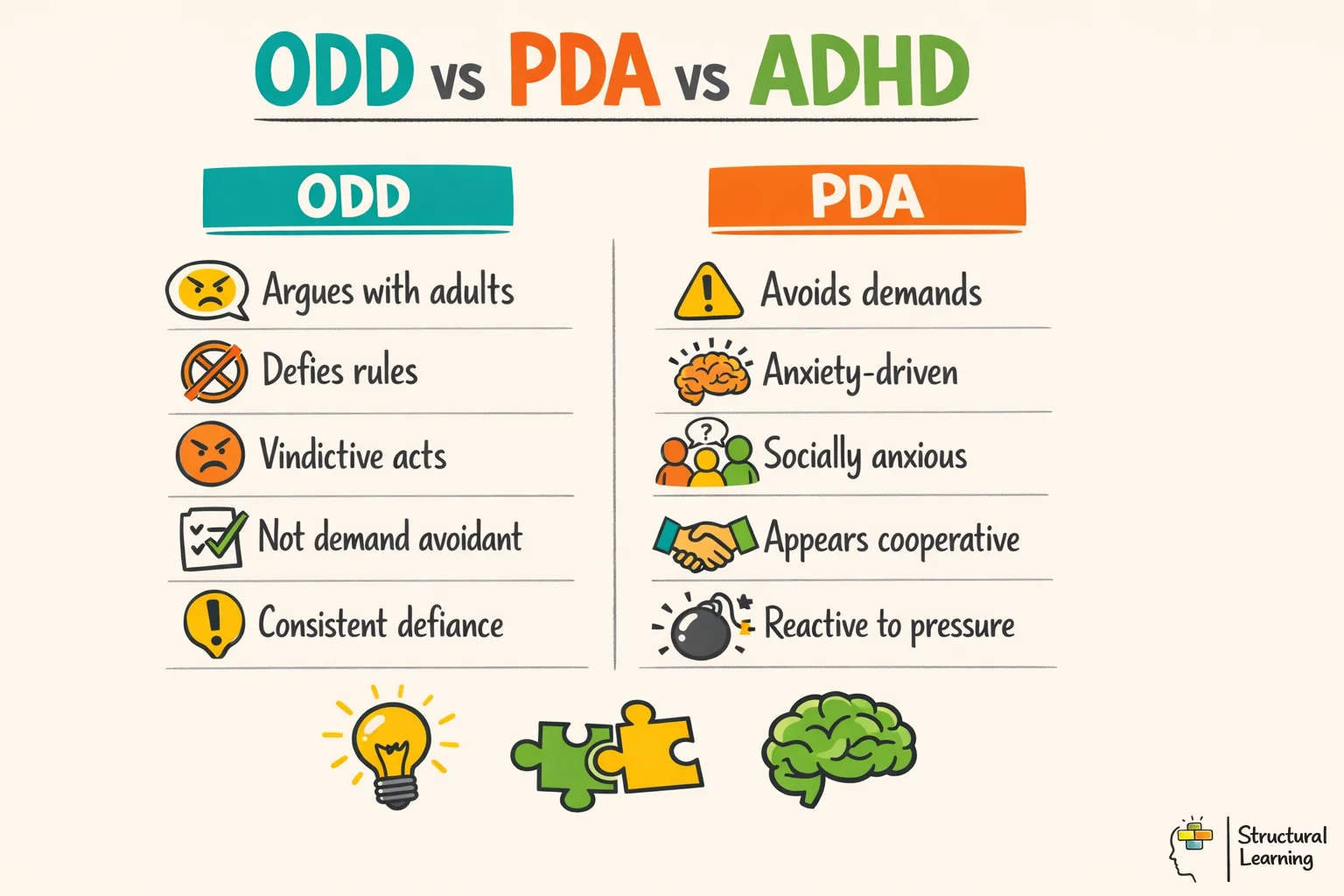 ODD vs PDA vs ADHD

ODD

Argues with adults
Defies rules
Vindictive acts
Not demand avoidant
Consistent defiance

PDA

Avoids demands
Anxiety-driven
Socially anxious
Appears cooperative
Reactive to pressure

?

Structural Learning